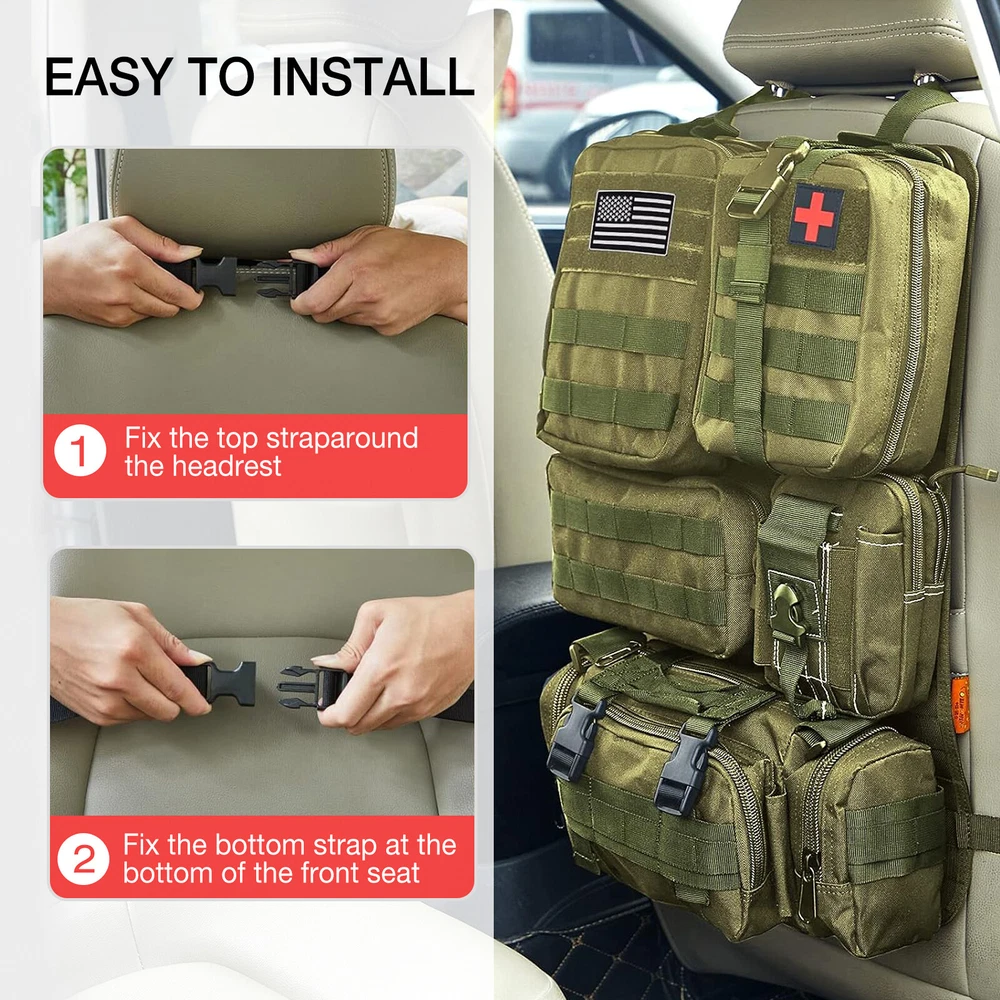 EASY TO INSTALL

1 Fix the top straparound the headrest

2 Fix the bottom strap at the bottom of the front seat