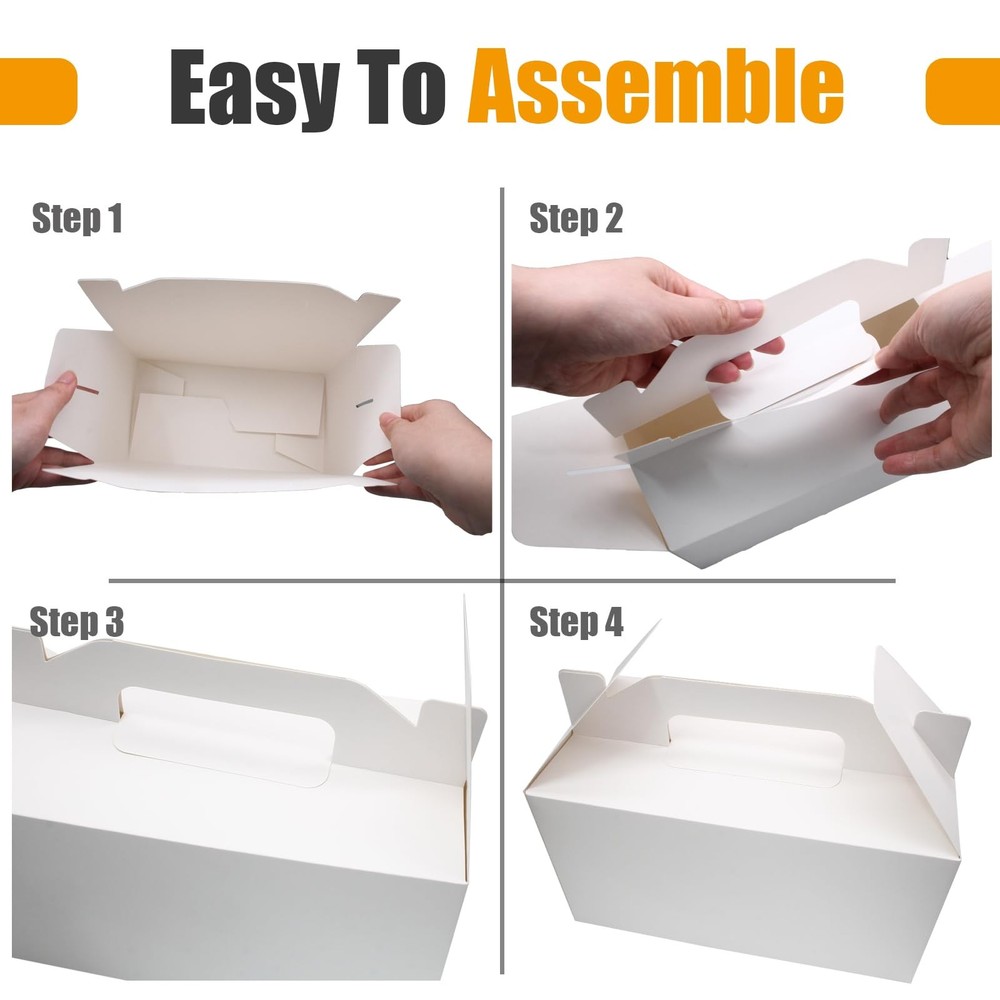 Easy To Assemble

Step 1

Step 2

Step 3

Step 4