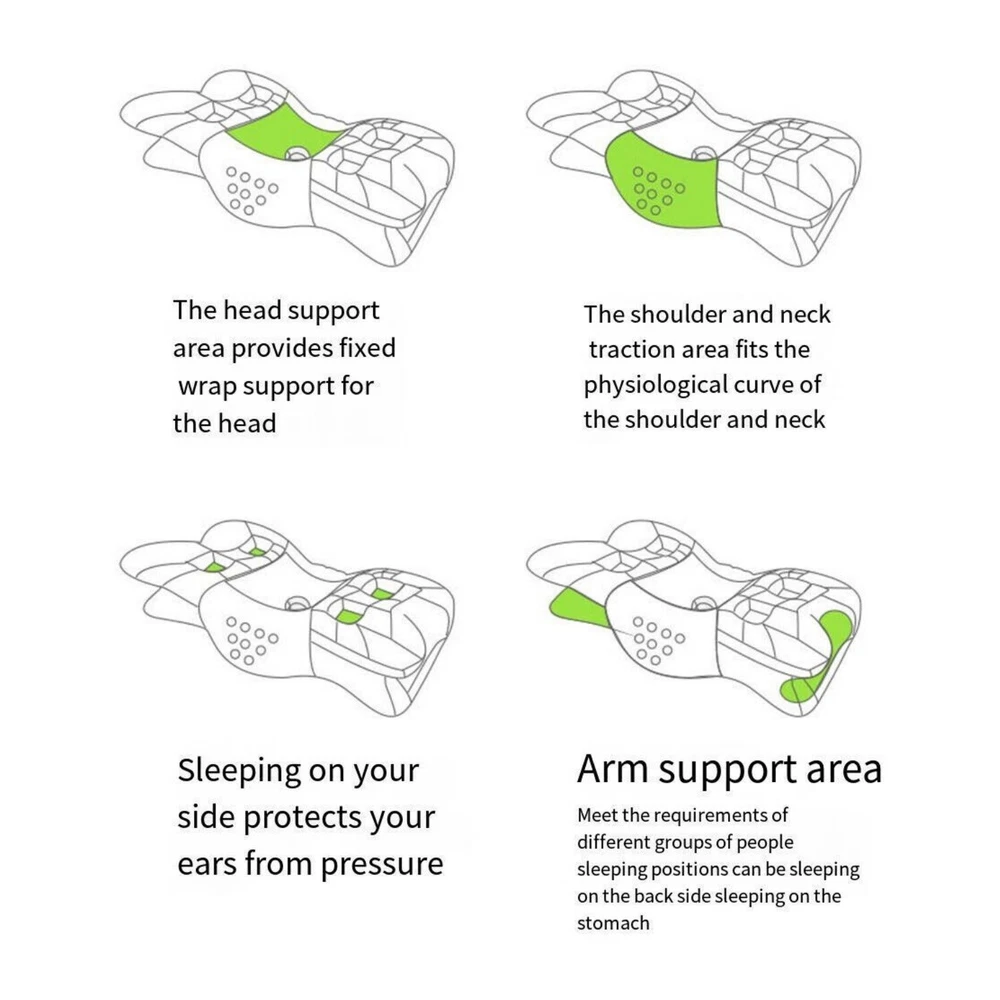 The head support area provides fixed wrap support for the head

The shoulder and neck traction area fits the physiological curve of the shoulder and neck

Sleeping on your side protects your ears from pressure

Arm support area

Meet the requirements of different groups of people sleeping positions can be sleeping on the back side sleeping on the stomach