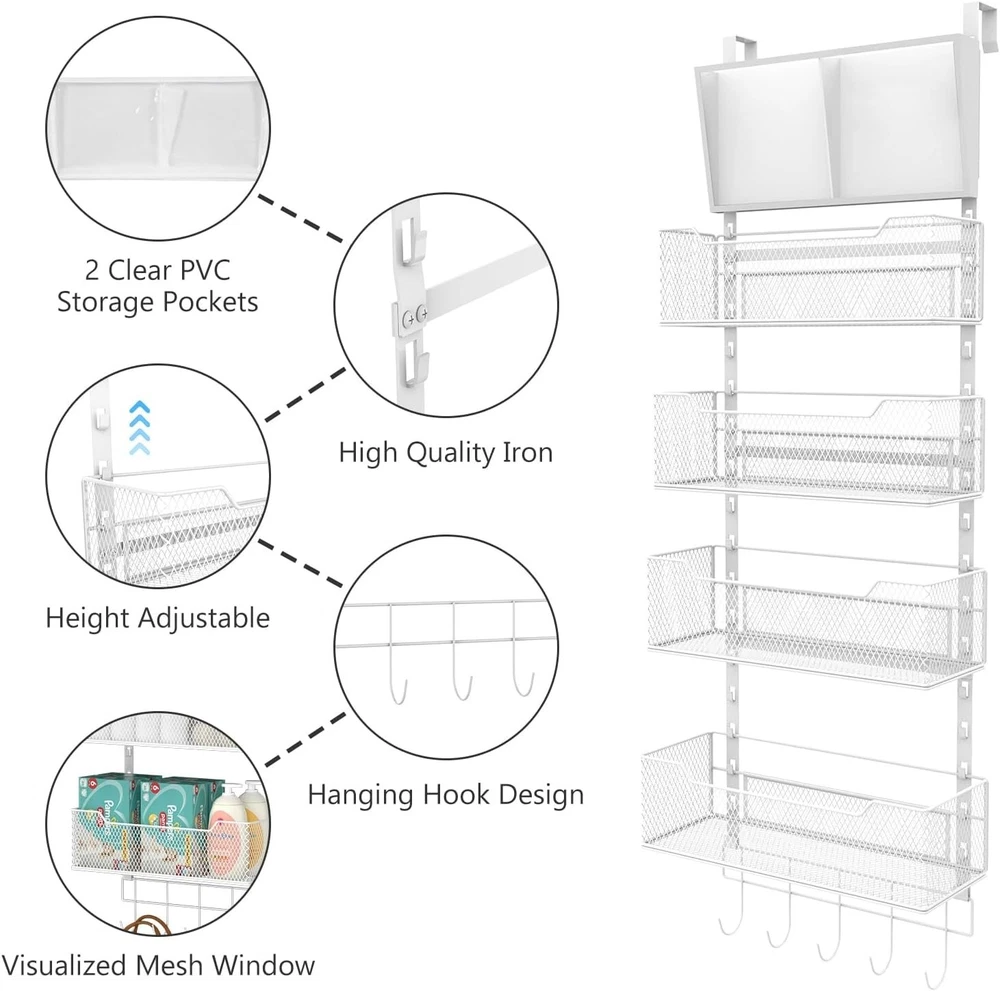 2 Clear PVC Storage Pockets

High Quality Iron

Height Adjustable

Hanging Hook Design

Visualized Mesh Window