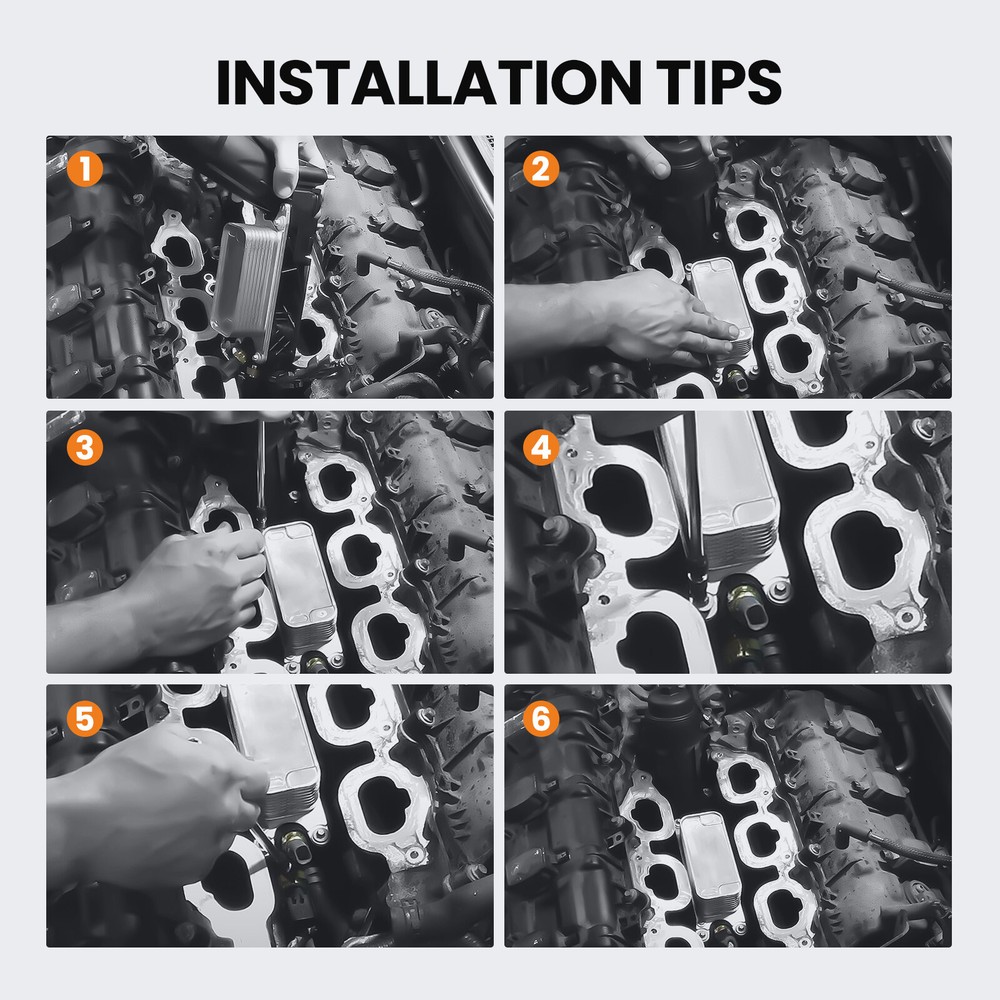 INSTALLATION TIPS

1

2

3

4

5

6