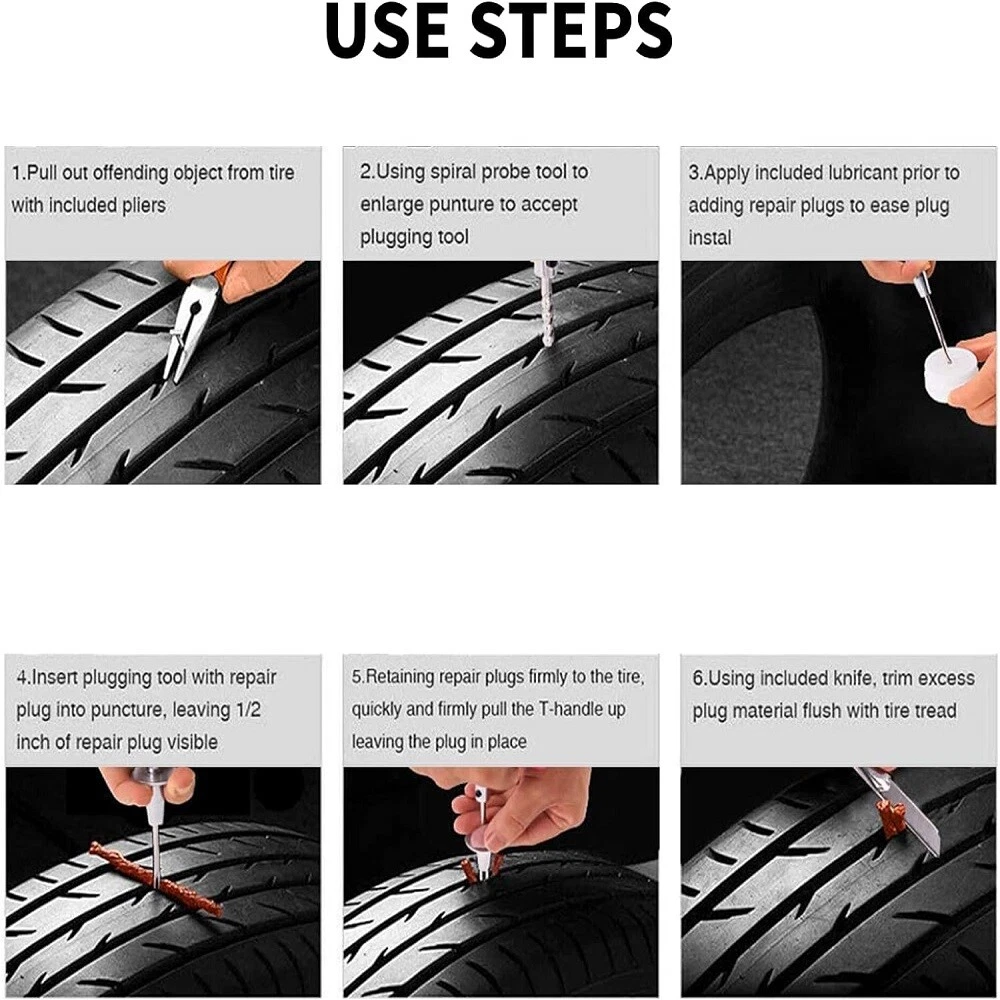 USE STEPS

1.Pull out offending object from tire with included pliers

2.Using spiral probe tool to enlarge punture to accept plugging tool

3.Apply included lubricant prior to adding repair plugs to ease plug instal

4.Insert plugging tool with repair plug into puncture, leaving 1/2 inch of repair plug visible

5.Retaining repair plugs firmly to the tire, quickly and firmly pull the T-handle up leaving the plug in place

6.Using included knife, trim excess plug material flush with tire tread