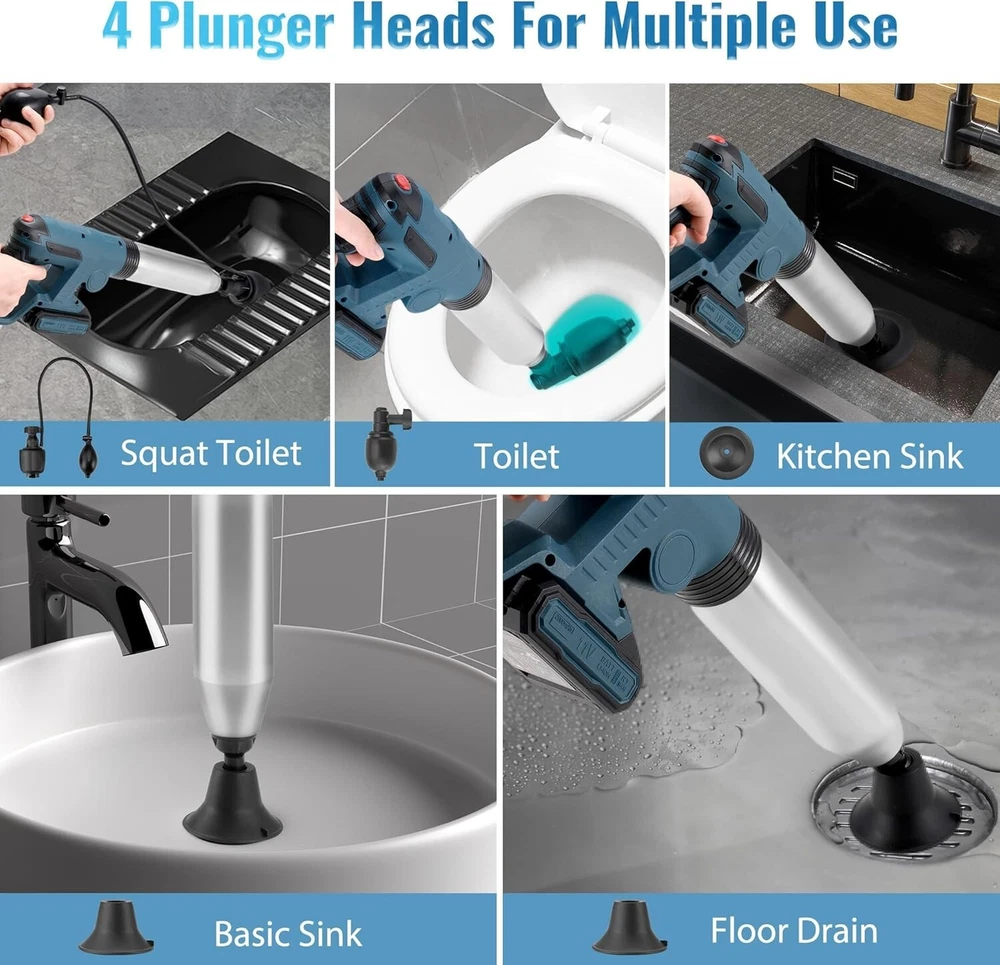 4 Plunger Heads For Multiple Use

Squat Toilet

Toilet

Kitchen Sink

Basic Sink

Floor Drain