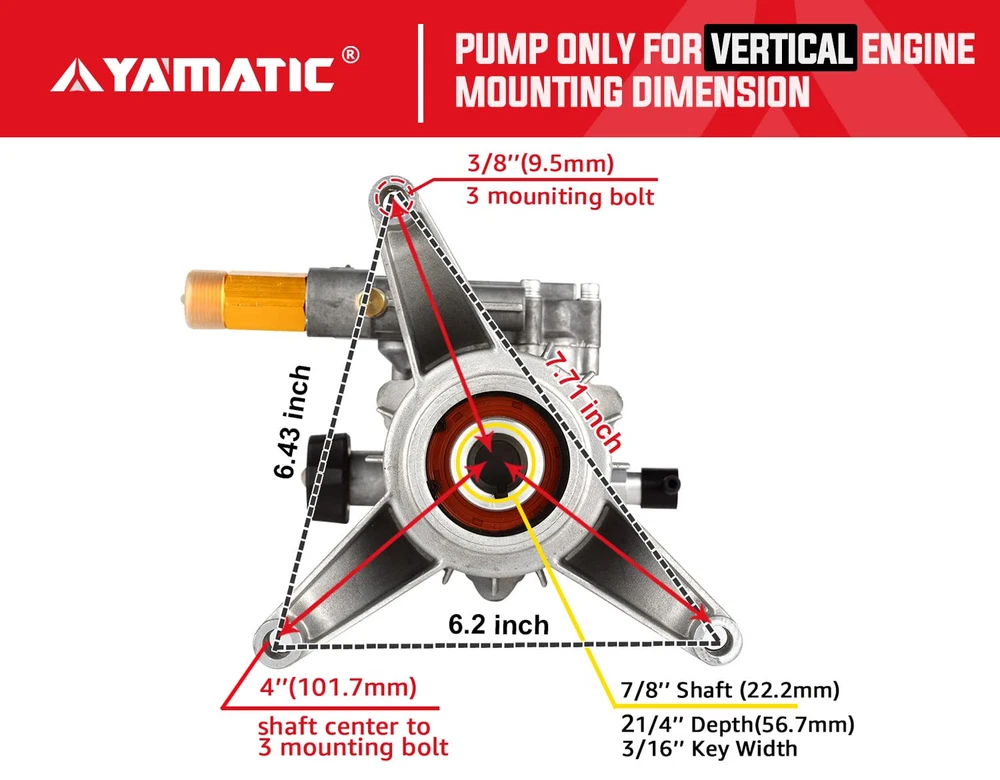 YAMATIC®

PUMP ONLY FOR VERTICAL ENGINE MOUNTING DIMENSION

3/8''(9.5mm)
3 mouniting bolt

6.43 inch

7.71 inch

6.2 inch

4''(101.7mm)

shaft center to
3 mounting bolt

7/8'' Shaft (22.2mm)

21/4'' Depth(56.7mm)
3/16'' Key Width