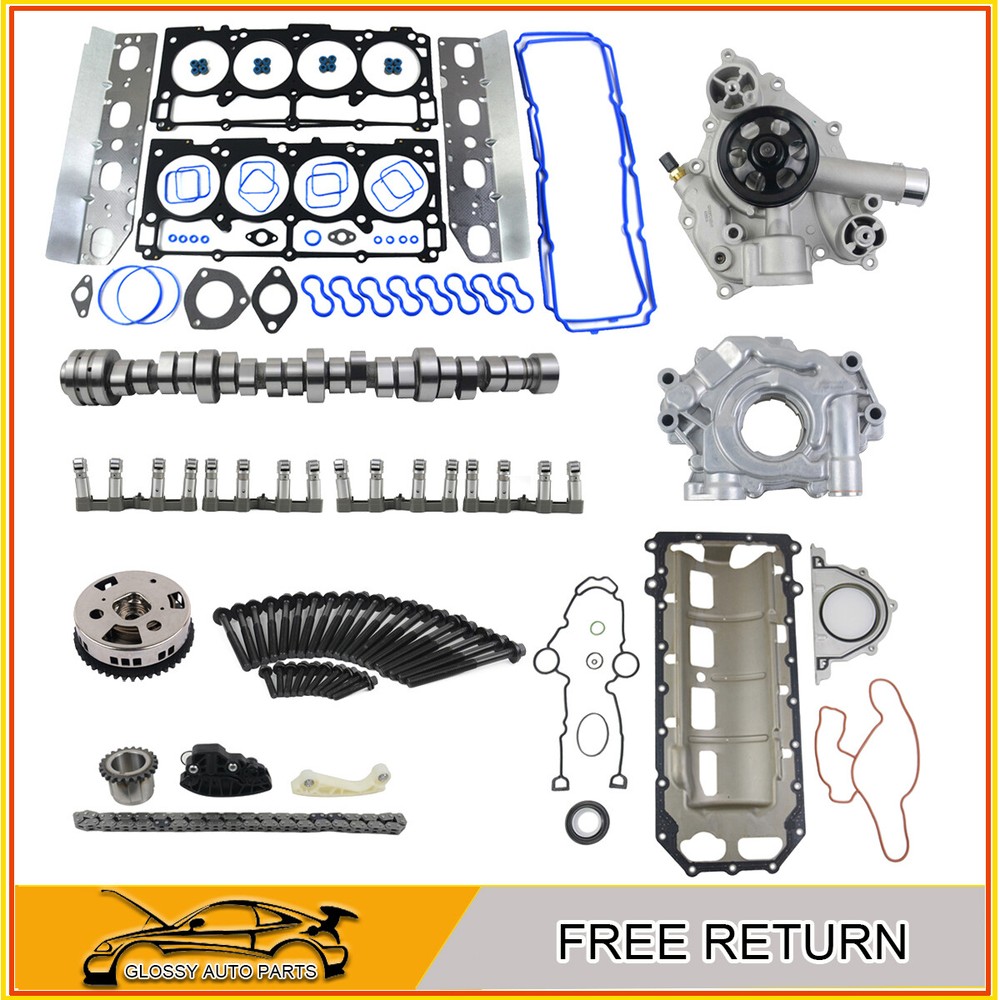 GLOSSY AUTO PARTS

FREE RETURN