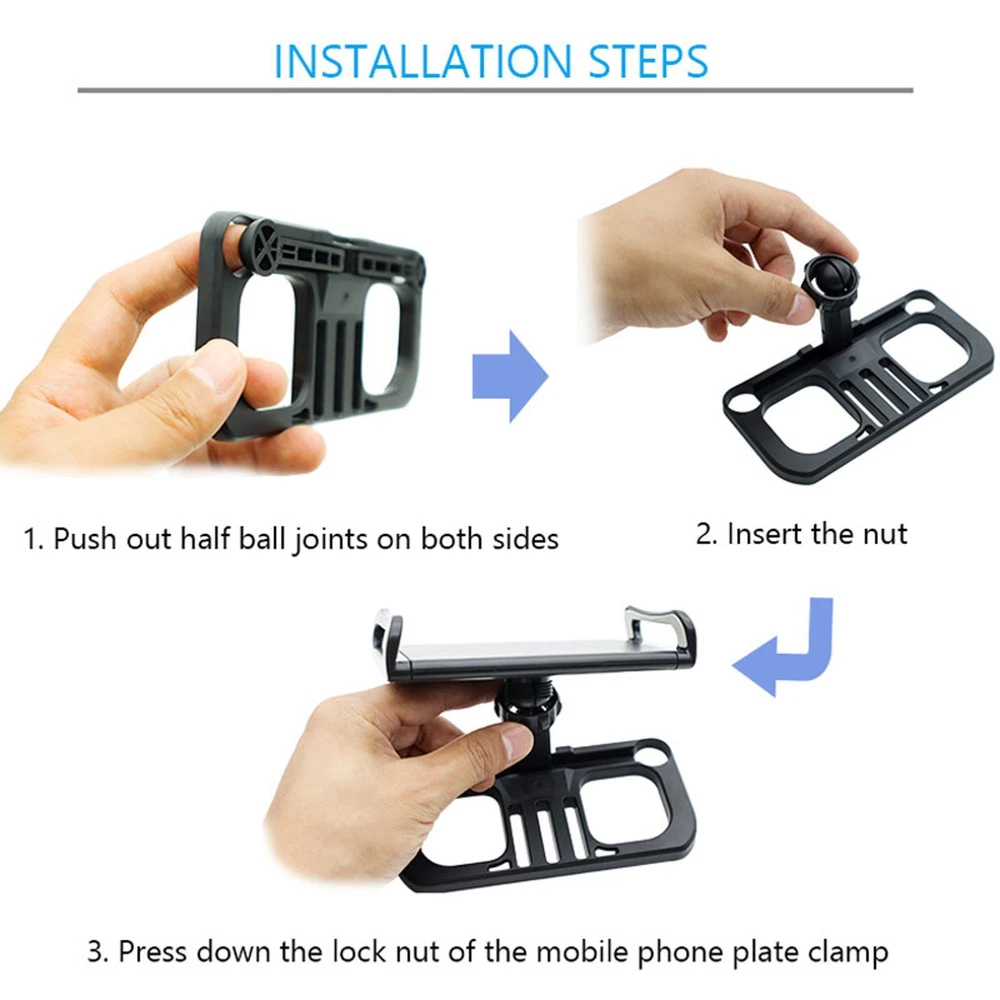 INSTALLATION STEPS

1. Push out half ball joints on both sides

2. Insert the nut

3. Press down the lock nut of the mobile phone plate clamp