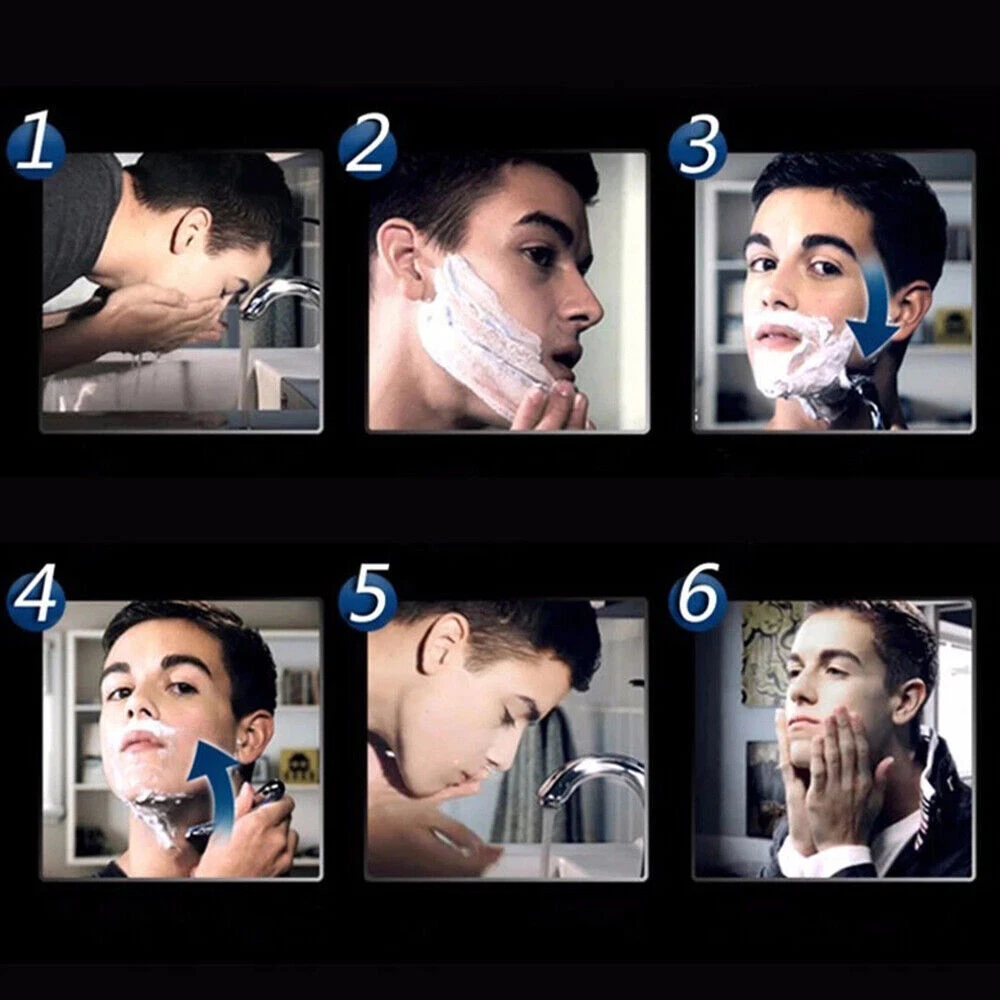 1
2
3
4
5
6