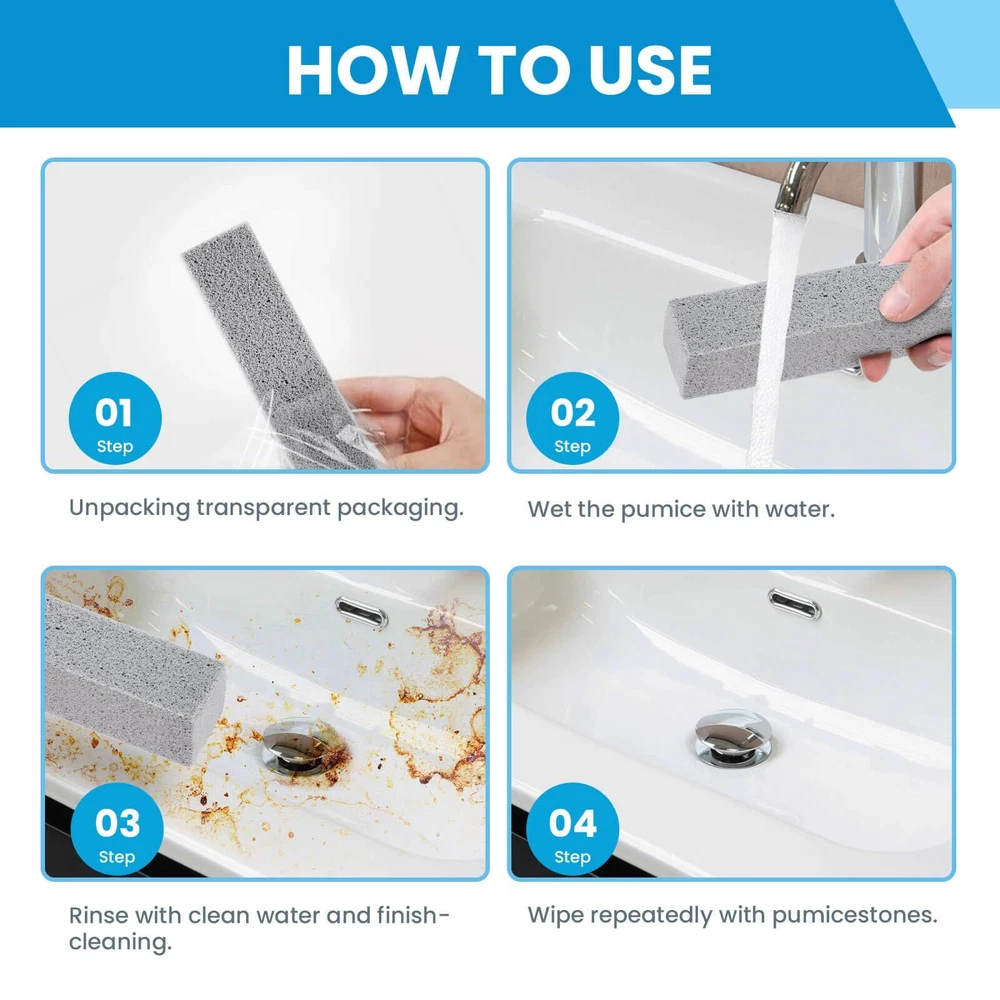 HOW TO USE

01
Step

Unpacking transparent packaging.

02
Step

Wet the pumice with water.

03
Step

Rinse with clean water and finish-cleaning.

04
Step

Wipe repeatedly with pumicestones.