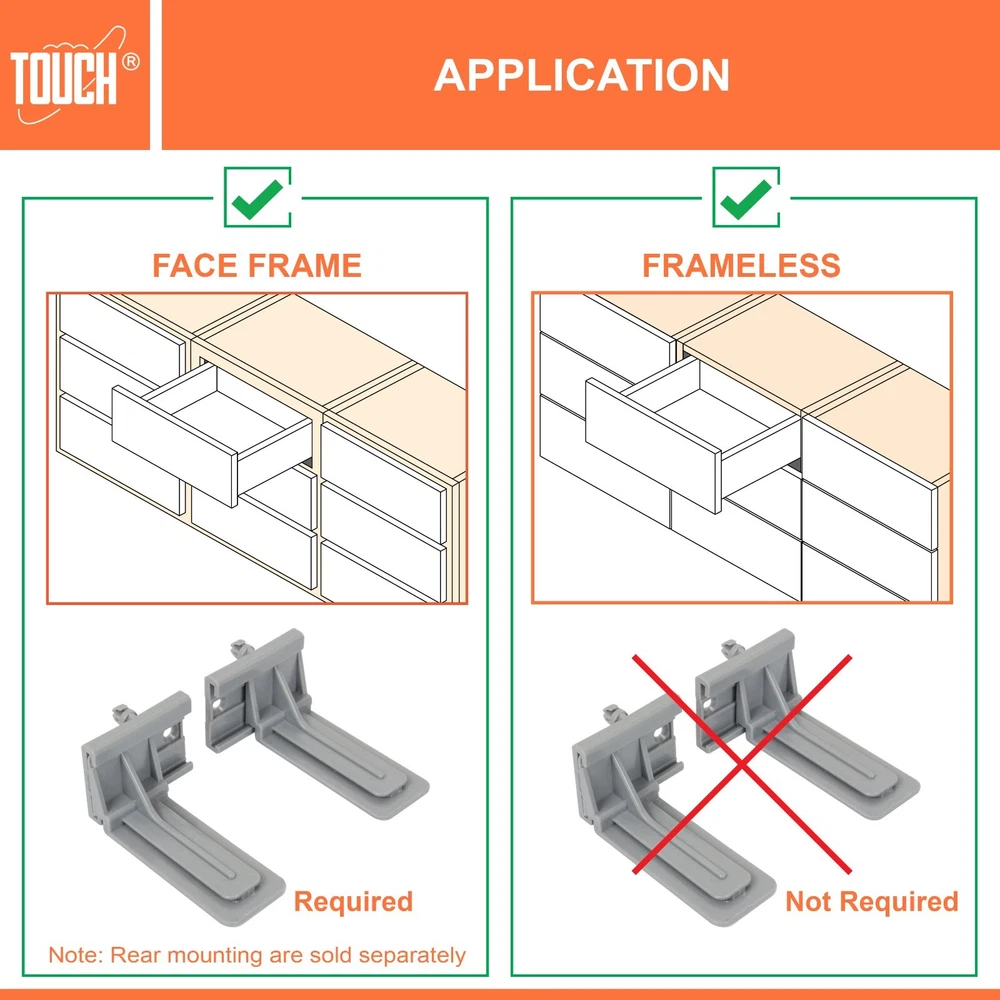 TOUCH®

APPLICATION

FACE FRAME

Required

Note: Rear mounting are sold separately

FRAMELESS

Not Required