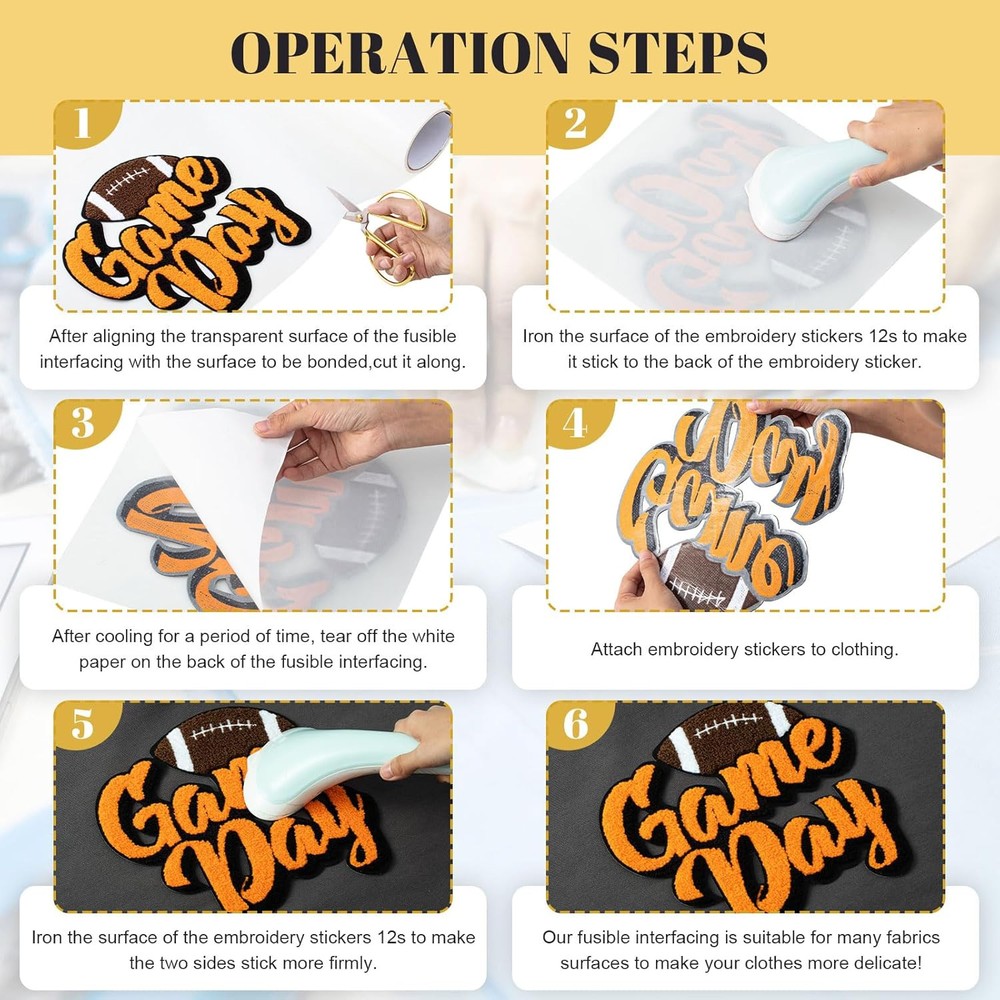 OPERATION STEPS

1

Game Day

After aligning the transparent surface of the fusible interfacing with the surface to be bonded,cut it along.

2

Iron the surface of the embroidery stickers 12s to make it stick to the back of the embroidery sticker.

3

After cooling for a period of time, tear off the white paper on the back of the fusible interfacing.

4

Attach embroidery stickers to clothing.

5

Game Day

Iron the surface of the embroidery stickers 12s to make the two sides stick more firmly.

6

Game Day

Our fusible interfacing is suitable for many fabrics surfaces to make your clothes more delicate!