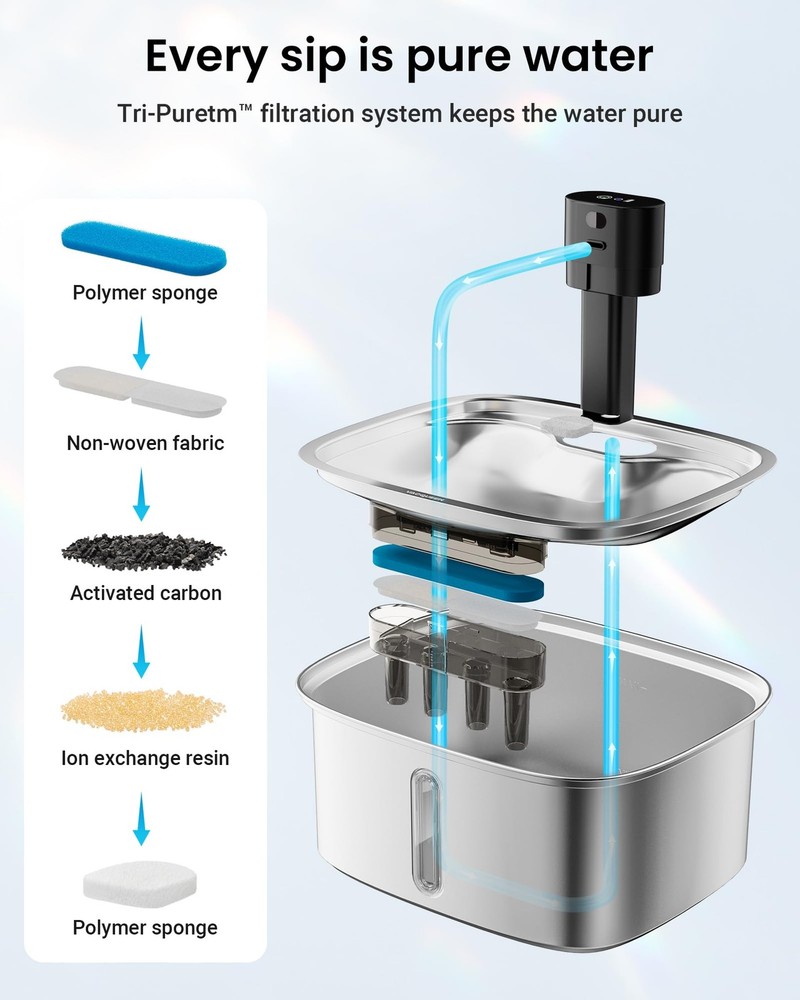 Every sip is pure water

Tri-Puretm™ filtration system keeps the water pure

Polymer sponge

Non-woven fabric

Activated carbon

Ion exchange resin

Polymer sponge