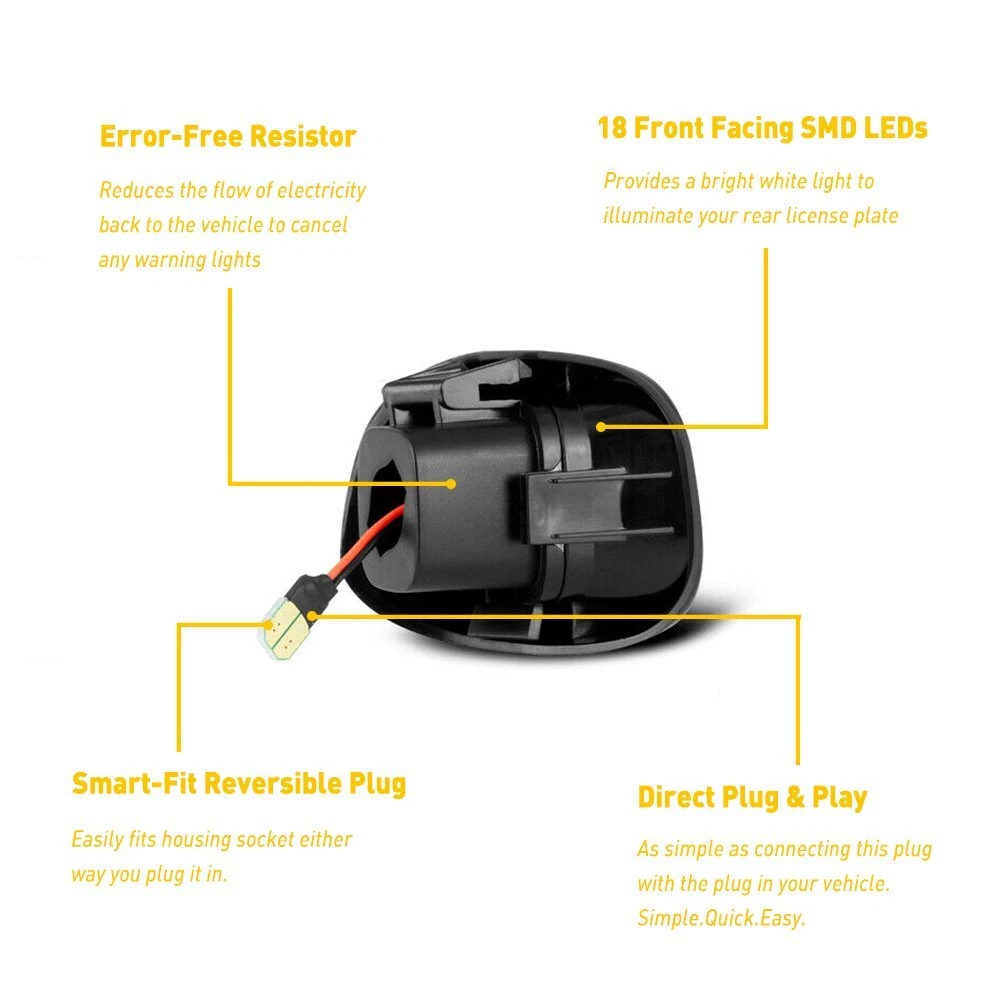 Error-Free Resistor

Reduces the flow of electricity back to the vehicle to cancel any warning lights

18 Front Facing SMD LEDs

Provides a bright white light to illuminate your rear license plate

Smart-Fit Reversible Plug

Easily fits housing socket either way you plug it in.

Direct Plug & Play

As simple as connecting this plug with the plug in your vehicle. Simple.Quick.Easy.