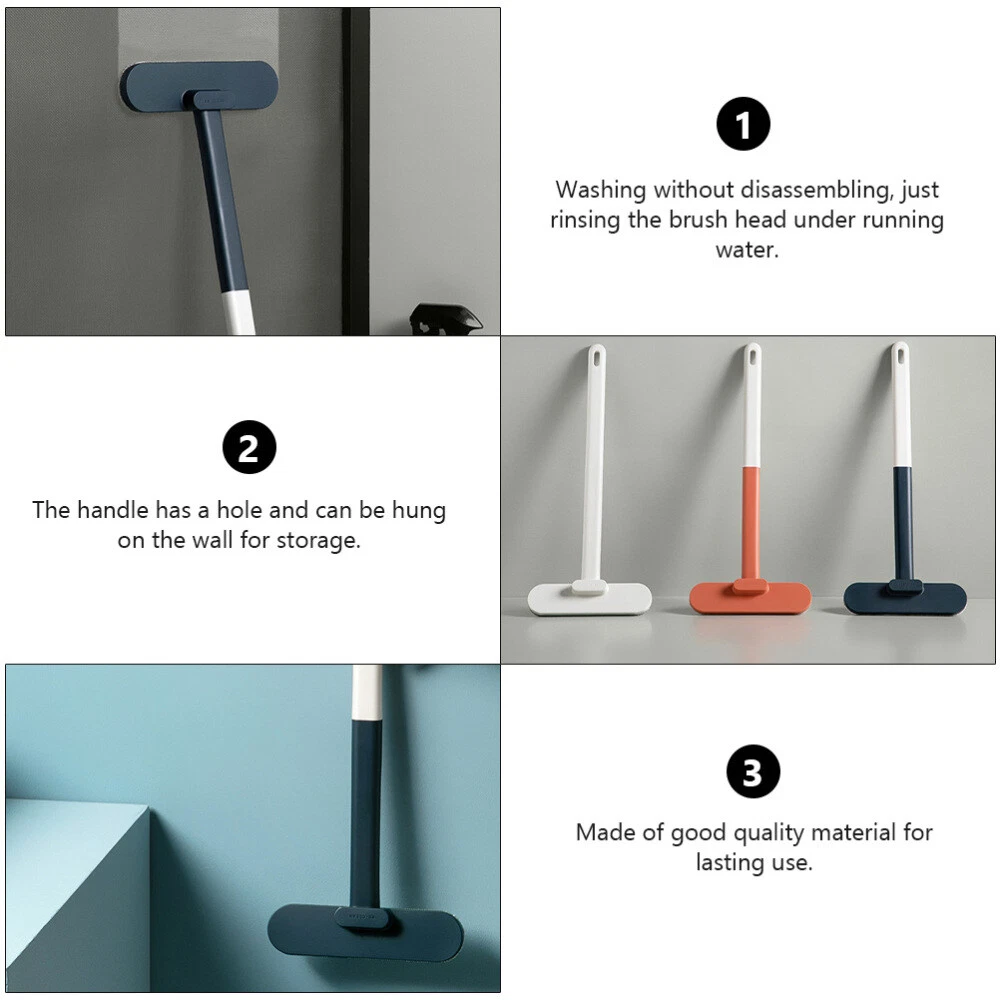 1

Washing without disassembling, just rinsing the brush head under running water.

2

The handle has a hole and can be hung on the wall for storage.

3

Made of good quality material for lasting use.