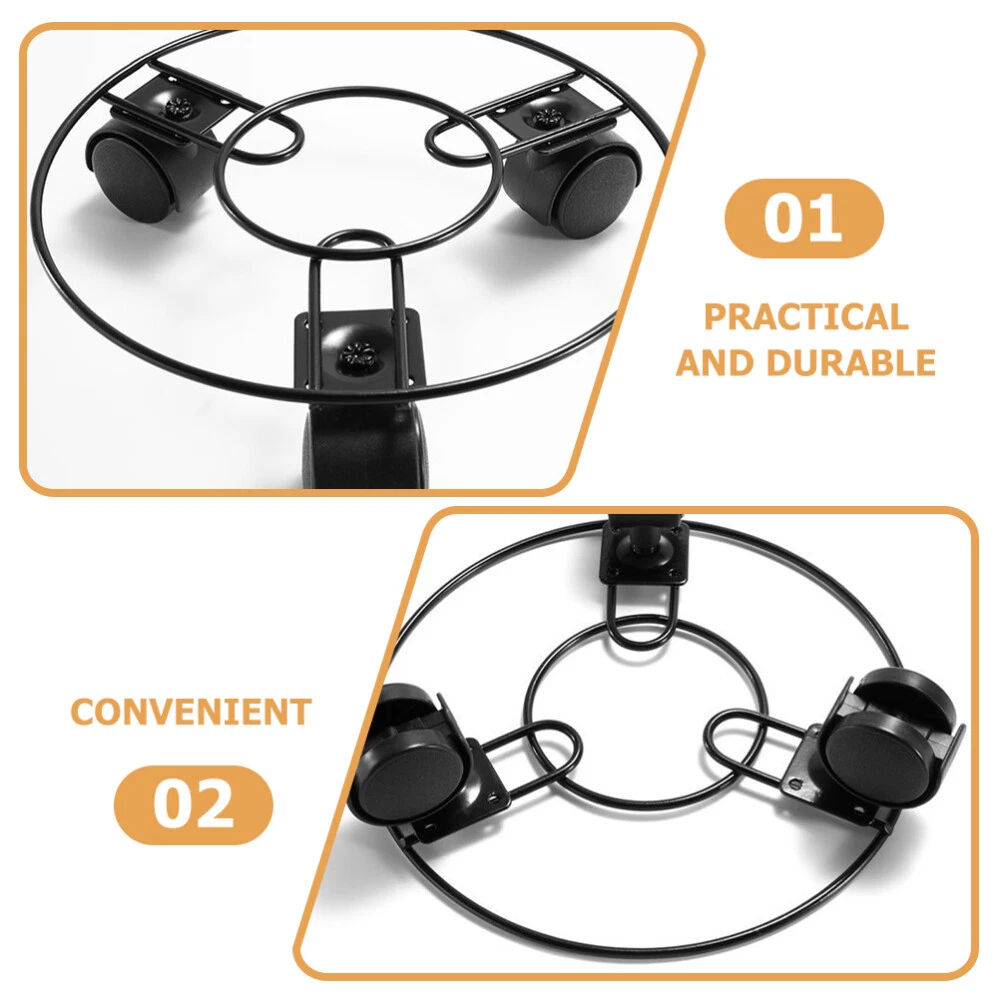 01

PRACTICAL AND DURABLE

CONVENIENT

02