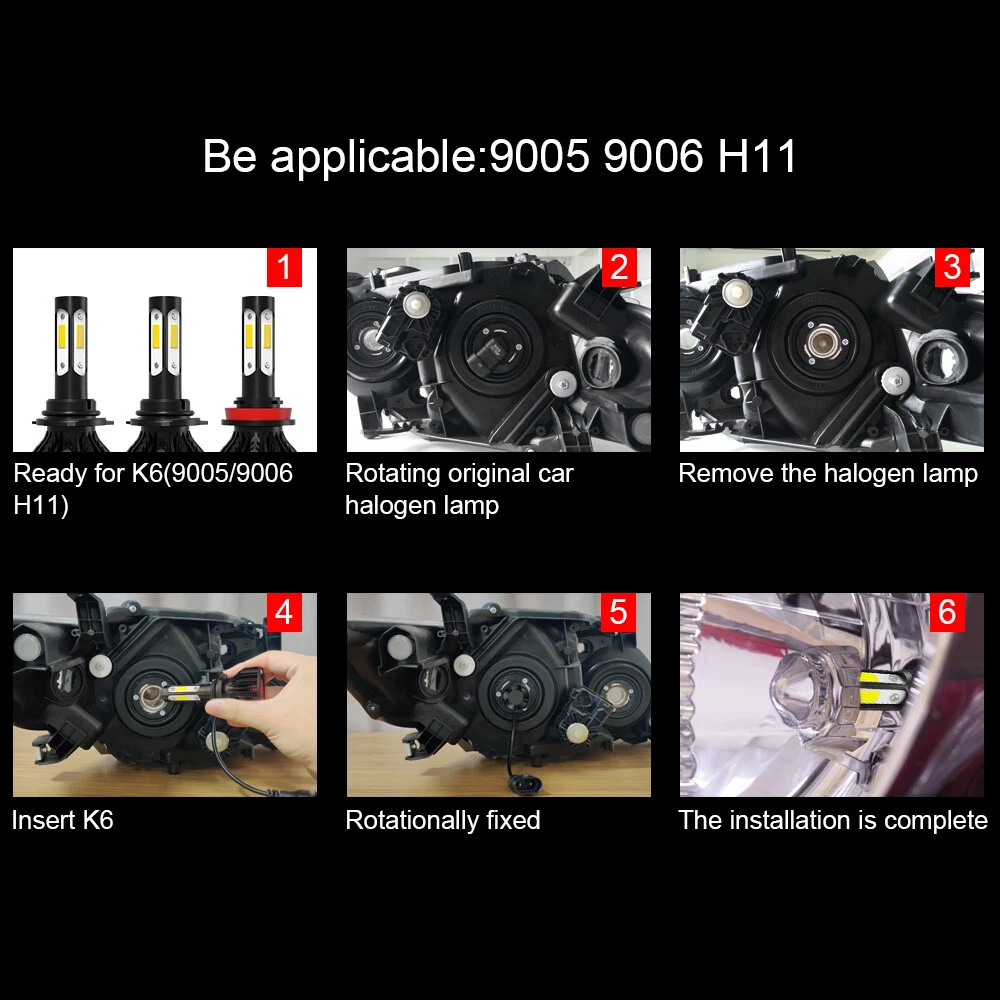 Be applicable:9005 9006 H11

1
Ready for K6(9005/9006 H11)

2
Rotating original car halogen lamp

3
Remove the halogen lamp

4
Insert K6

5
Rotationally fixed

6
The installation is complete