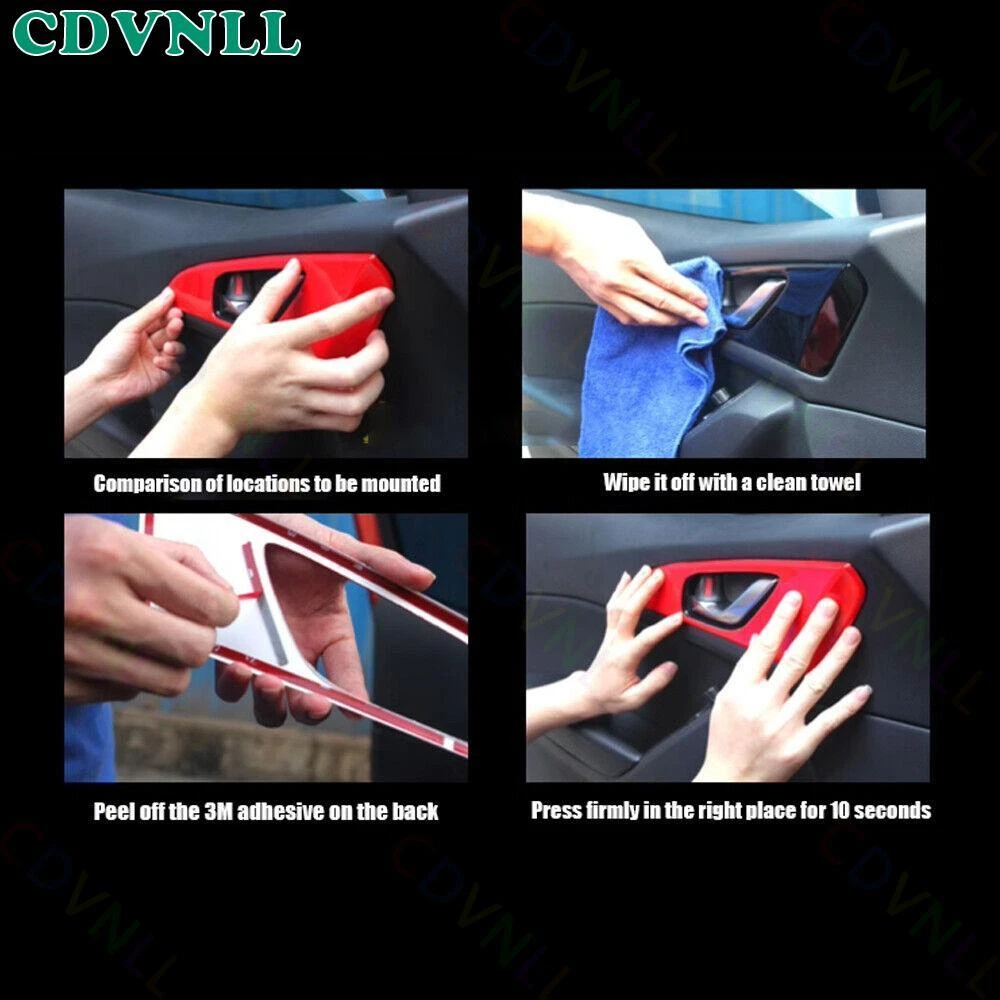 CDVNLL

Comparison of locations to be mounted

Wipe it off with a clean towel

Peel off the 3M adhesive on the back

Press firmly in the right place for 10 seconds