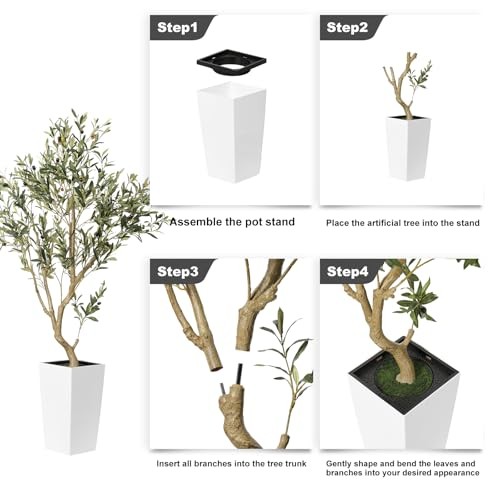 Step1

Assemble the pot stand

Step2

Place the artificial tree into the stand

Step3

Insert all branches into the tree trunk

Step4

Gently shape and bend the leaves and branches into your desired appearance