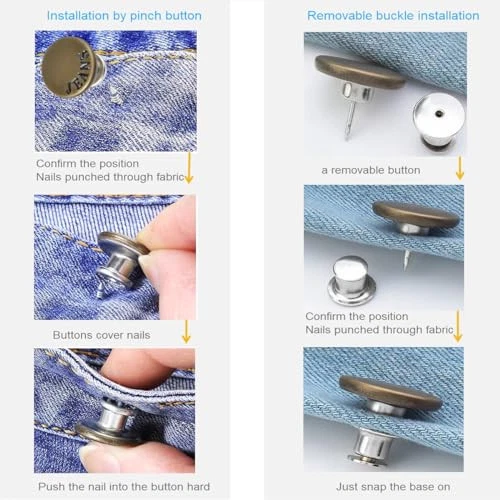 Installation by pinch button

JEANS

Confirm the position
Nails punched through fabric

Buttons cover nails

Push the nail into the button hard

Removable buckle installation

a removable button

Confirm the position
Nails punched through fabric

Just snap the base on