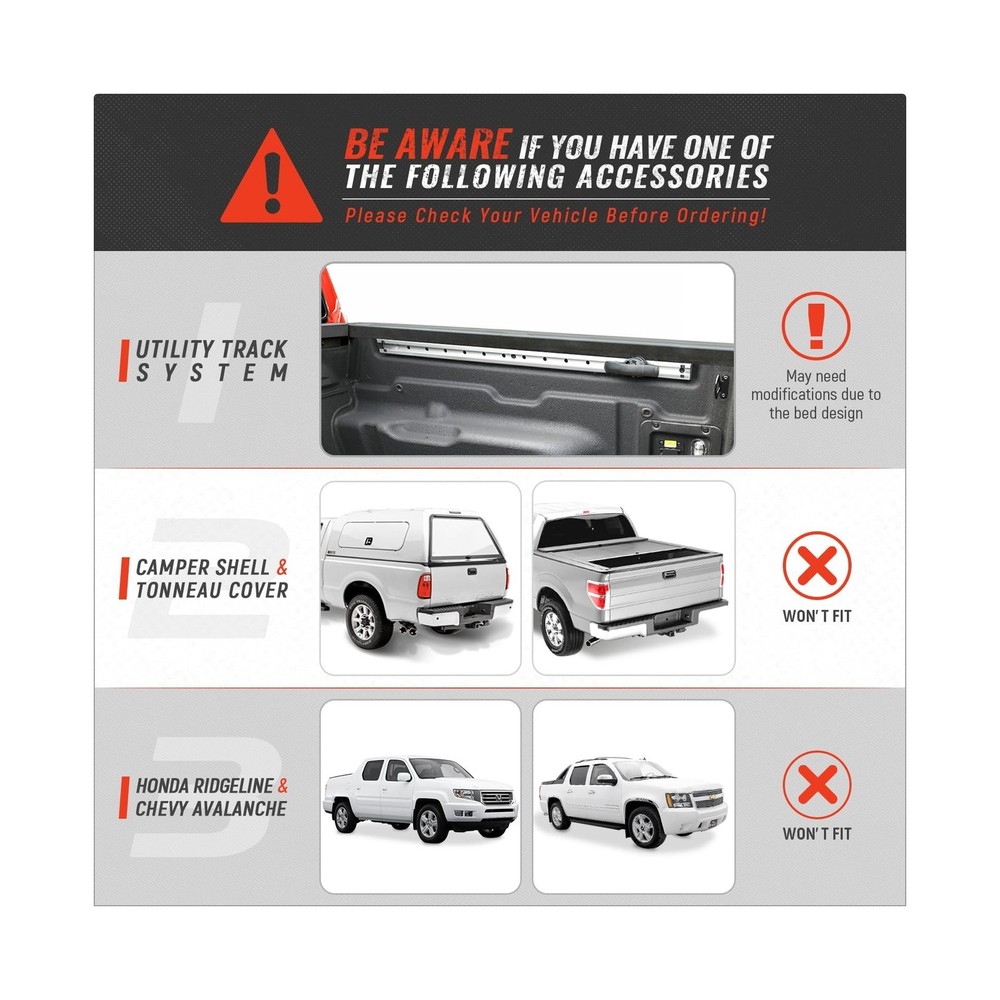 BE AWARE IF YOU HAVE ONE OF THE FOLLOWING ACCESSORIES

Please Check Your Vehicle Before Ordering!

1

UTILITY TRACK SYSTEM

May need modifications due to the bed design

2

CAMPER SHELL & TONNEAU COVER

WON'T FIT

3

HONDA RIDGELINE & CHEVY AVALANCHE

WON'T FIT