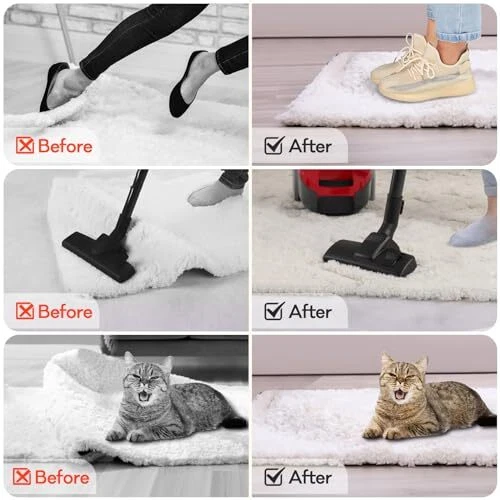 Before
After
Before
After
Before
After