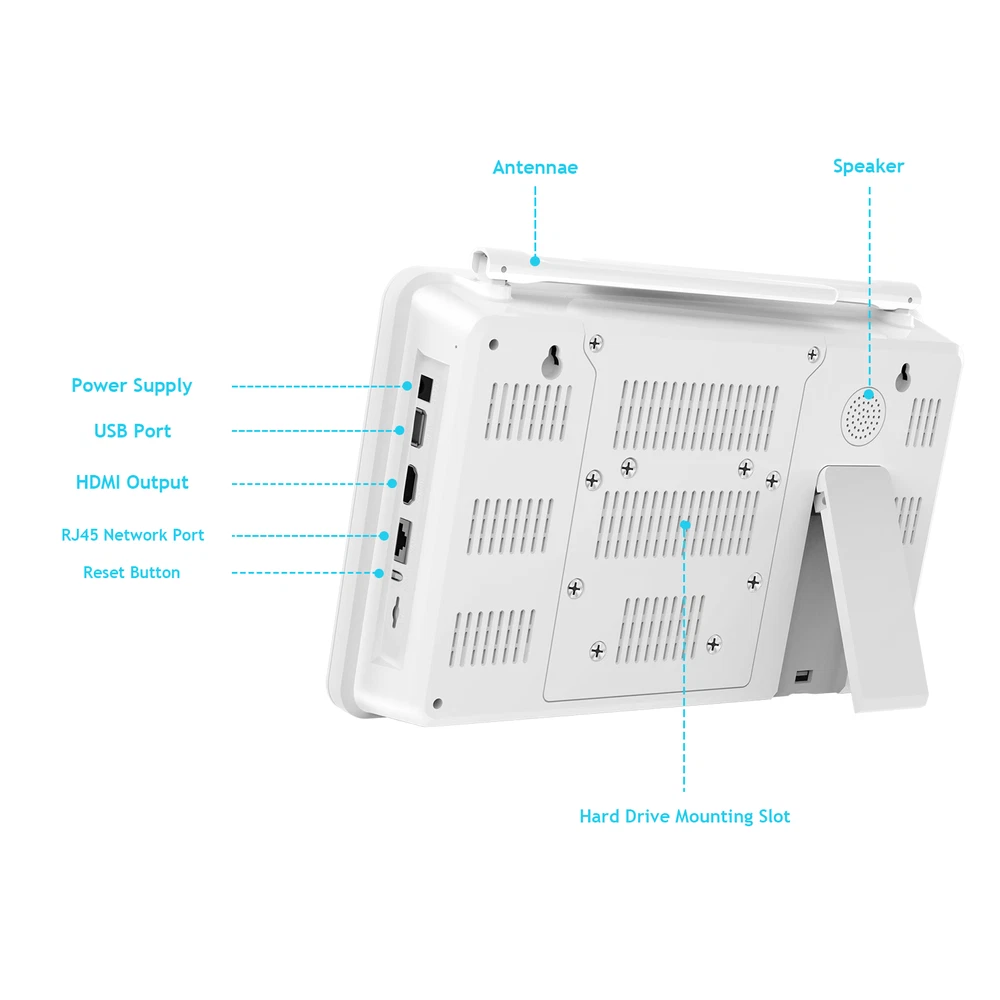 Antennae

Speaker

Power Supply

USB Port

HDMI Output

RJ45 Network Port

Reset Button

Hard Drive Mounting Slot