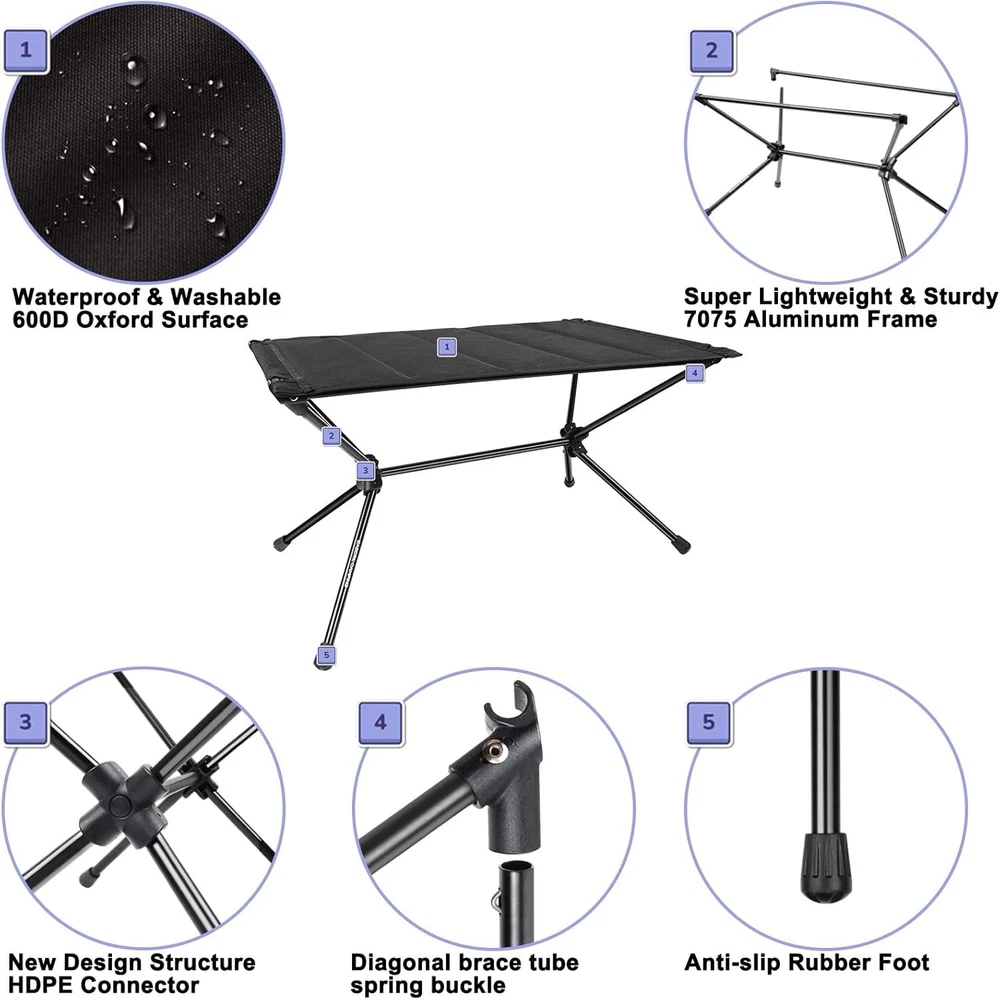 1

Waterproof & Washable 600D Oxford Surface

2

Super Lightweight & Sturdy 7075 Aluminum Frame

1

4

2

3

5

3

New Design Structure HDPE Connector

4

Diagonal brace tube spring buckle

5

Anti-slip Rubber Foot