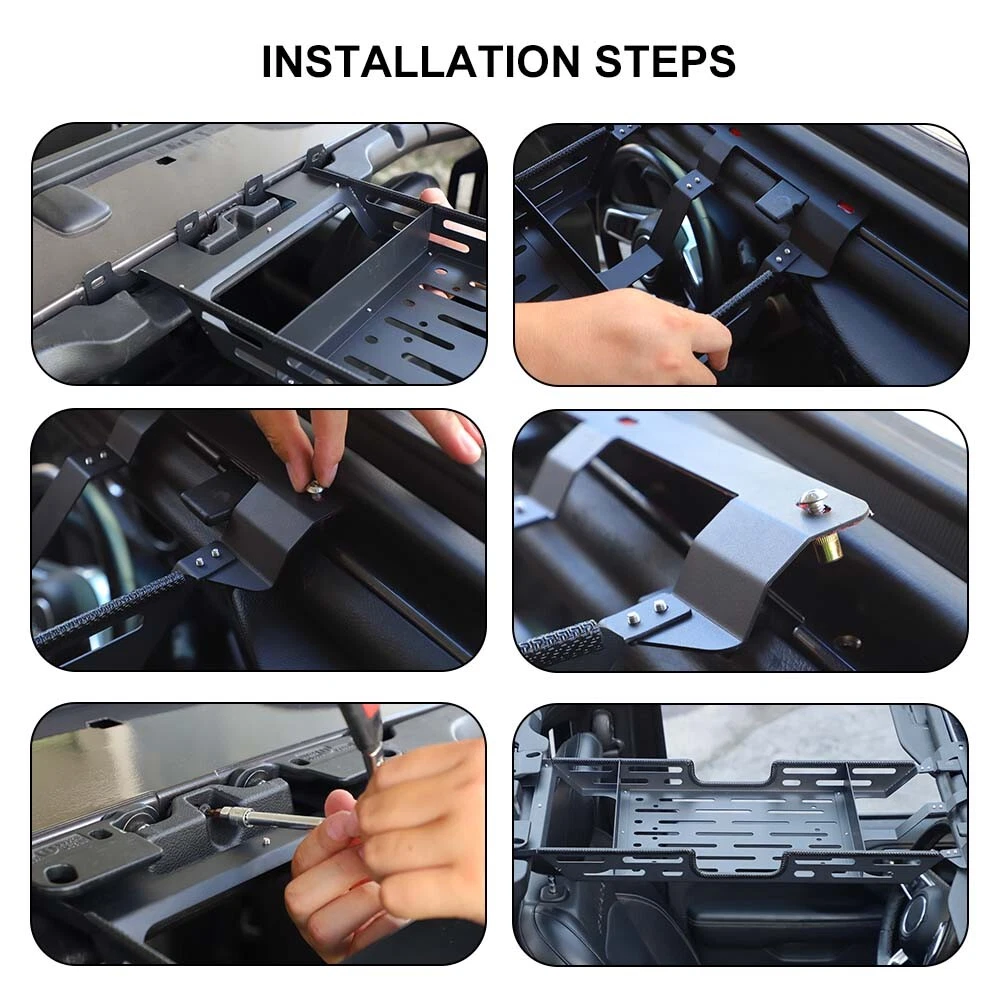 INSTALLATION STEPS