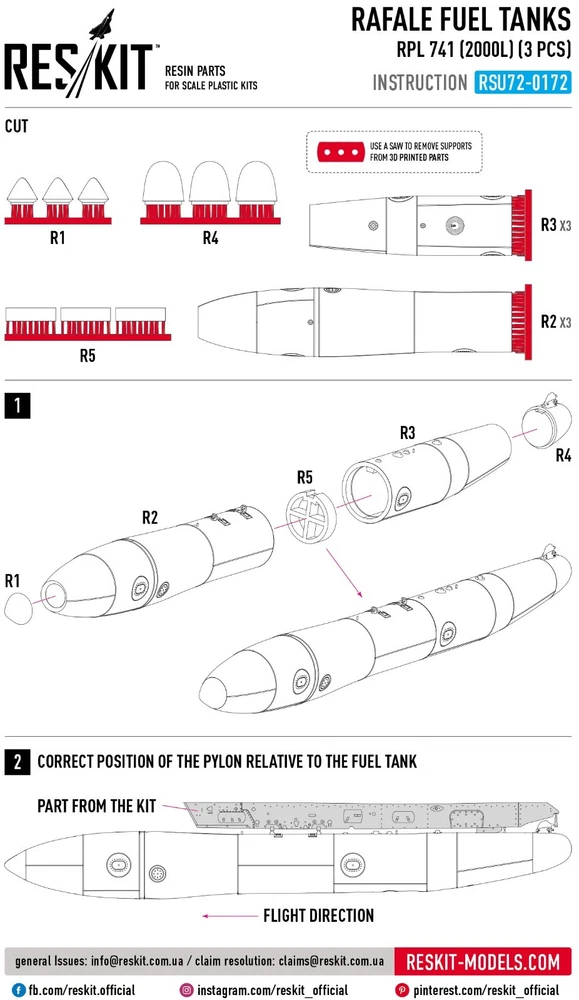 RES/KIT™
RESIN PARTS
FOR SCALE PLASTIC KITS

RAFALE FUEL TANKS
RPL 741 (2000L) (3 PCS)
INSTRUCTION RSU72-0172

CUT

USE A SAW TO REMOVE SUPPORTS FROM 3D PRINTED PARTS

R1
R4
R3 X3
R5
R2 X3

1

R3
R4
R5
R2
R1

2 CORRECT POSITION OF THE PYLON RELATIVE TO THE FUEL TANK

PART FROM THE KIT

FLIGHT DIRECTION

general Issues: info@reskit.com.ua / claim resolution: claims@reskit.com.ua
RESKIT-MODELS.COM

fb.com/reskit.official
instagram.com/reskit_official
pinterest.com/reskit_official