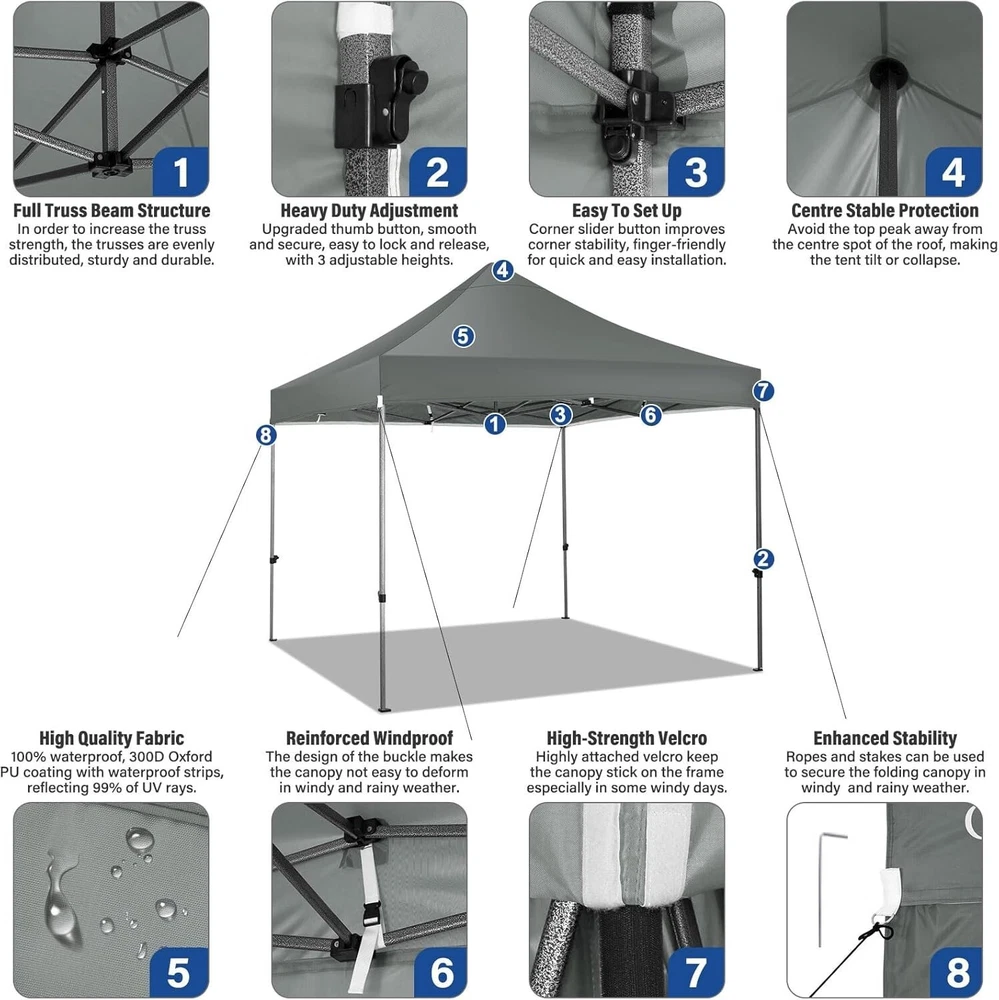 1

Full Truss Beam Structure
In order to increase the truss strength, the trusses are evenly distributed, sturdy and durable.

2

Heavy Duty Adjustment
Upgraded thumb button, smooth and secure, easy to lock and release, with 3 adjustable heights.

3

Easy To Set Up
Corner slider button improves corner stability, finger-friendly for quick and easy installation.

4

Centre Stable Protection
Avoid the top peak away from the centre spot of the roof, making the tent tilt or collapse.

4
5
7
8
1
3
6
2

High Quality Fabric
100% waterproof, 300D Oxford PU coating with waterproof strips, reflecting 99% of UV rays.

Reinforced Windproof
The design of the buckle makes the canopy not easy to deform in windy and rainy weather.

High-Strength Velcro
Highly attached velcro keep the canopy stick on the frame especially in some windy days.

Enhanced Stability
Ropes and stakes can be used to secure the folding canopy in windy and rainy weather.

5

6

7

8