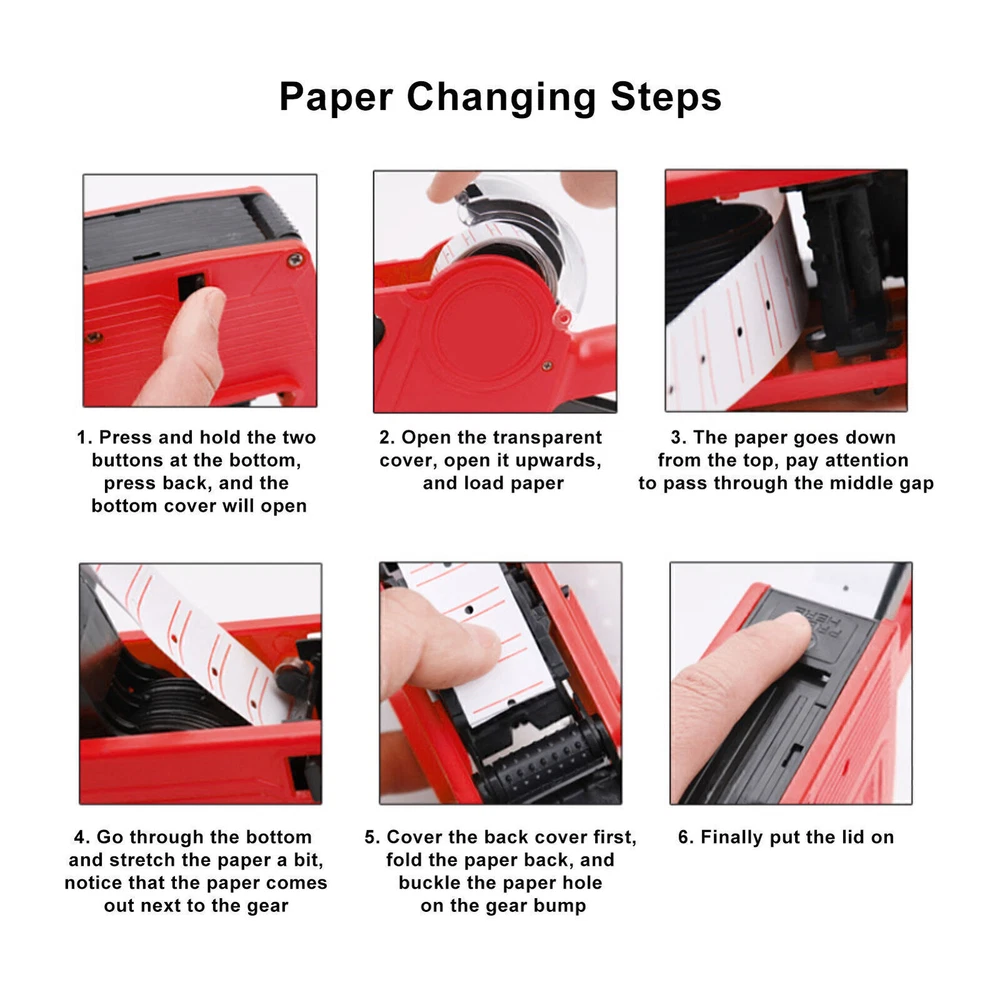 Paper Changing Steps

1. Press and hold the two buttons at the bottom, press back, and the bottom cover will open

2. Open the transparent cover, open it upwards, and load paper

3. The paper goes down from the top, pay attention to pass through the middle gap

4. Go through the bottom and stretch the paper a bit, notice that the paper comes out next to the gear

5. Cover the back cover first, fold the paper back, and buckle the paper hole on the gear bump

PRESS HERE

6. Finally put the lid on