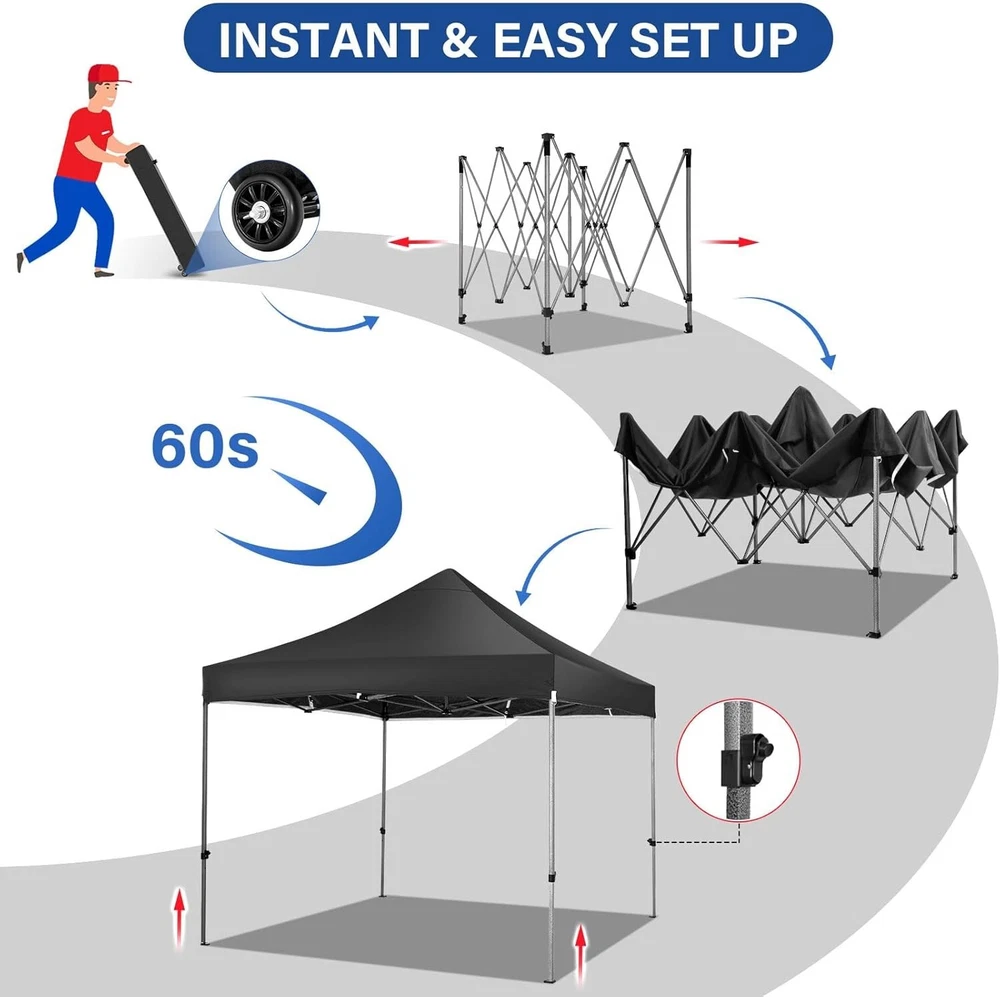 INSTANT & EASY SET UP

60s