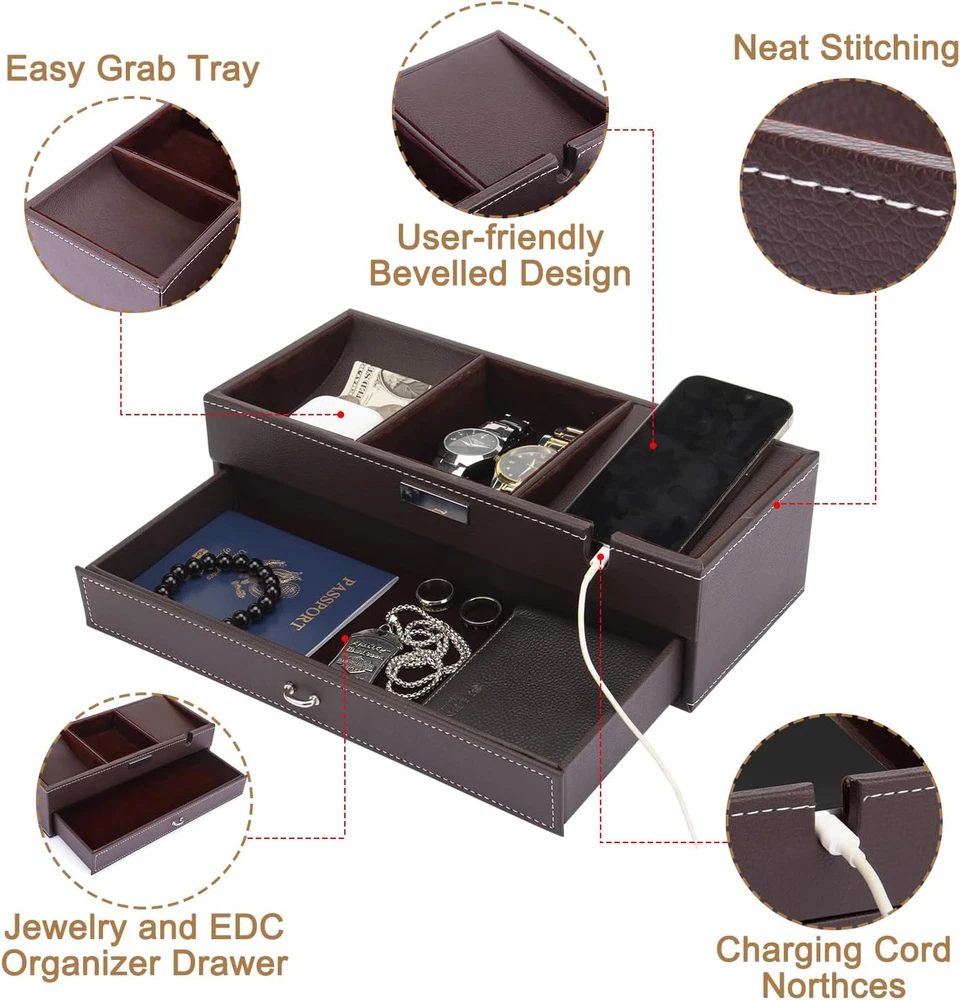 Easy Grab Tray

User-friendly Bevelled Design

Neat Stitching

PASSPORT

Jewelry and EDC Organizer Drawer

Charging Cord Northces