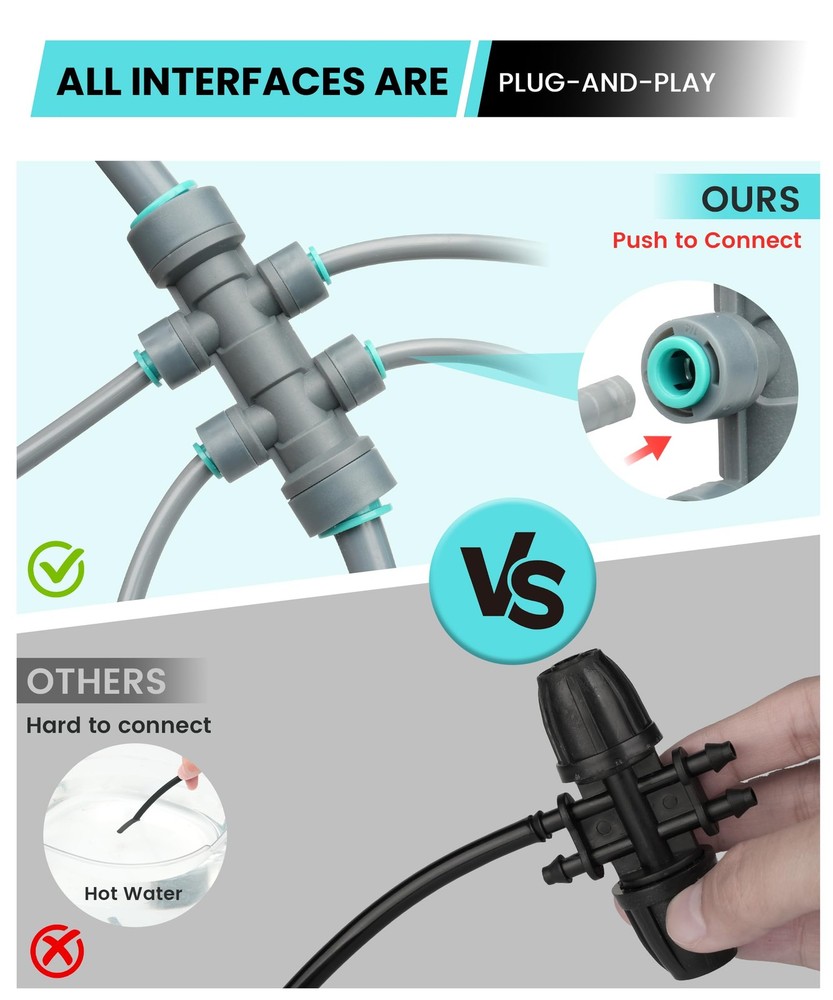 ALL INTERFACES ARE PLUG-AND-PLAY

OURS
Push to Connect

VS

OTHERS
Hard to connect

Hot Water