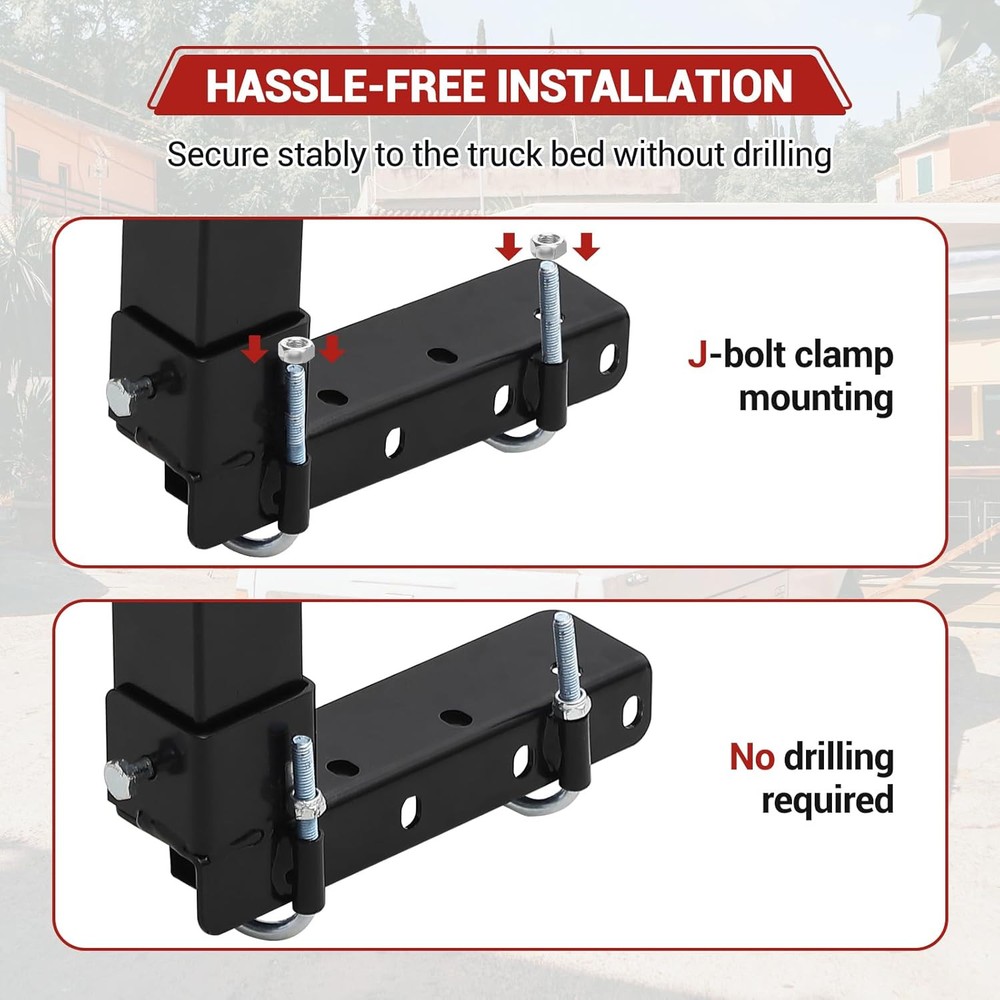 HASSLE-FREE INSTALLATION

Secure stably to the truck bed without drilling

J-bolt clamp mounting

No drilling required