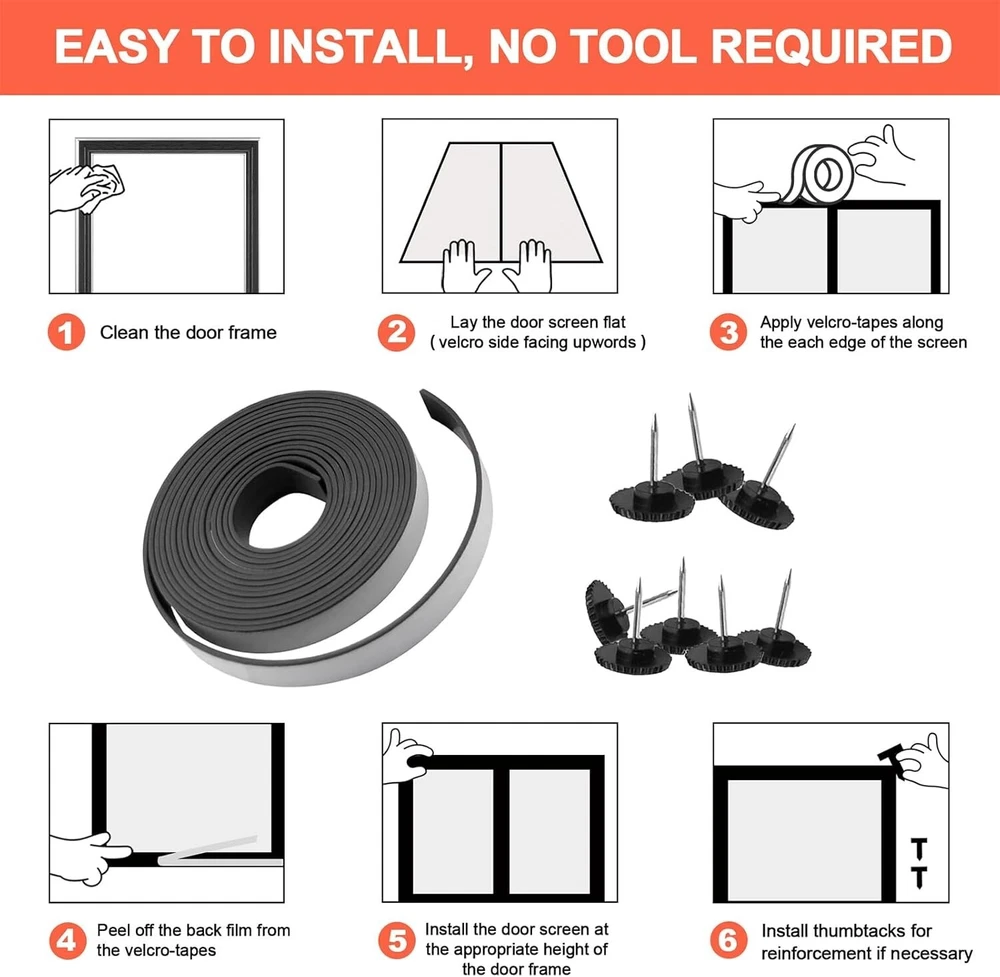 EASY TO INSTALL, NO TOOL REQUIRED

1 Clean the door frame

2 Lay the door screen flat ( velcro side facing upwords )

3 Apply velcro-tapes along the each edge of the screen

4 Peel off the back film from the velcro-tapes

5 Install the door screen at the appropriate height of the door frame

6 Install thumbtacks for reinforcement if necessary