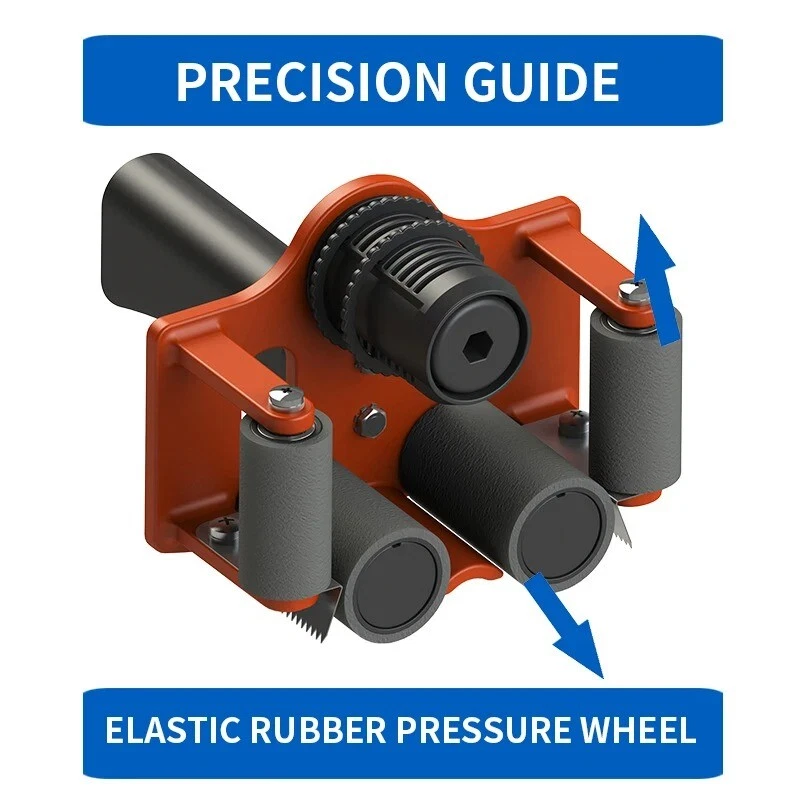 PRECISION GUIDE

ELASTIC RUBBER PRESSURE WHEEL