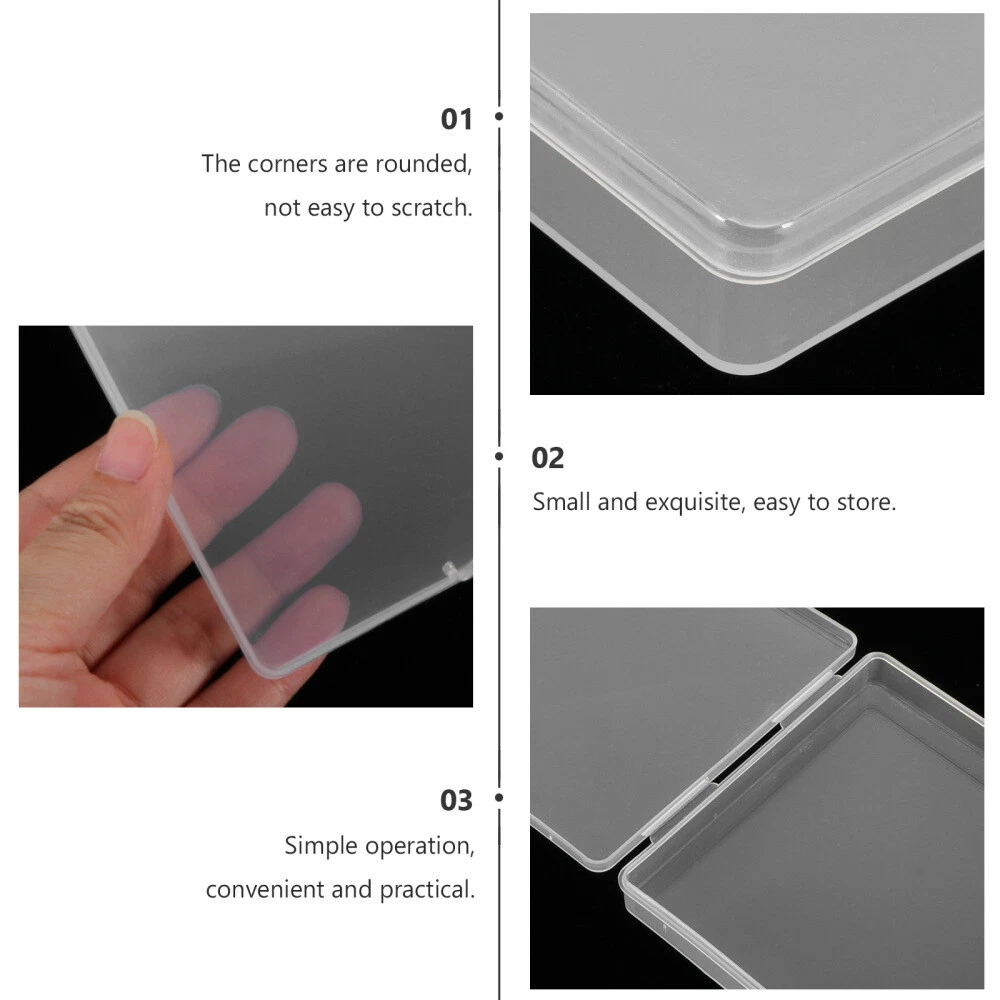 01
The corners are rounded, not easy to scratch.

02
Small and exquisite, easy to store.

03
Simple operation, convenient and practical.