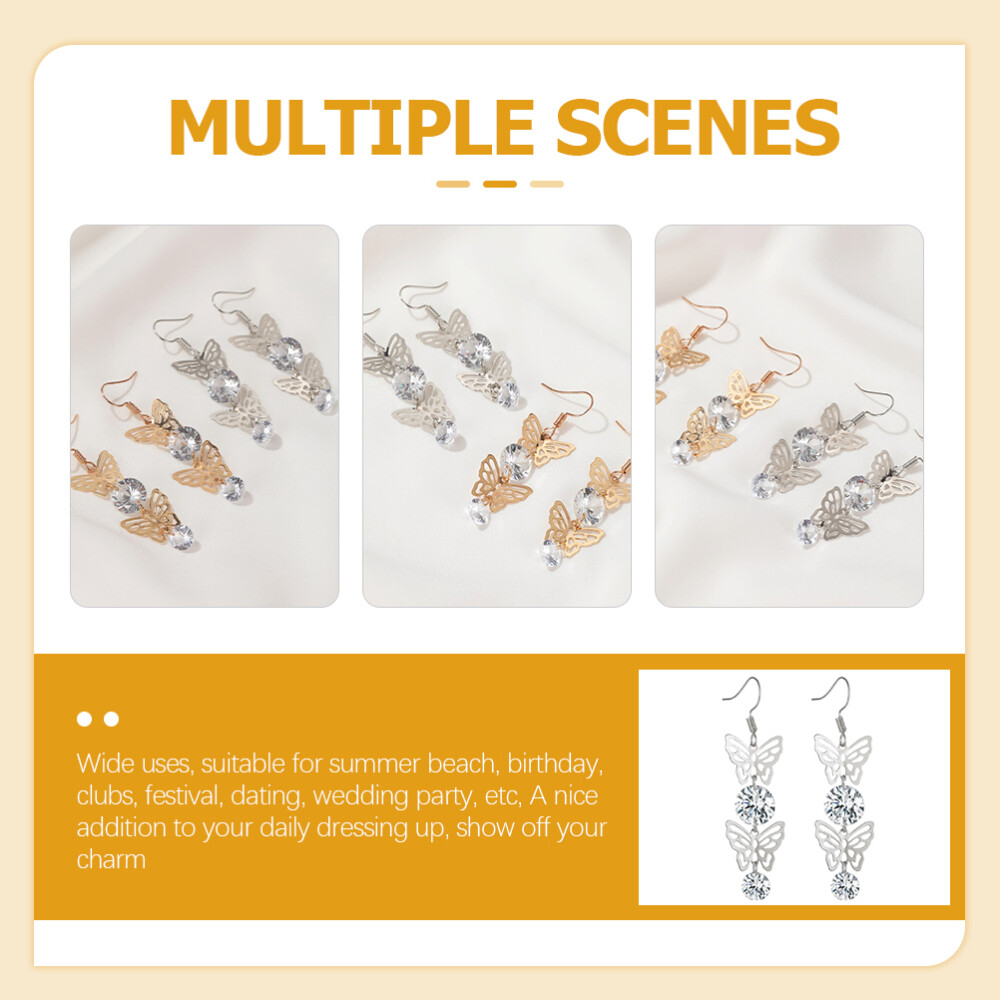 MULTIPLE SCENES

Wide uses, suitable for summer beach, birthday, clubs, festival, dating, wedding party, etc, A nice addition to your daily dressing up, show off your charm