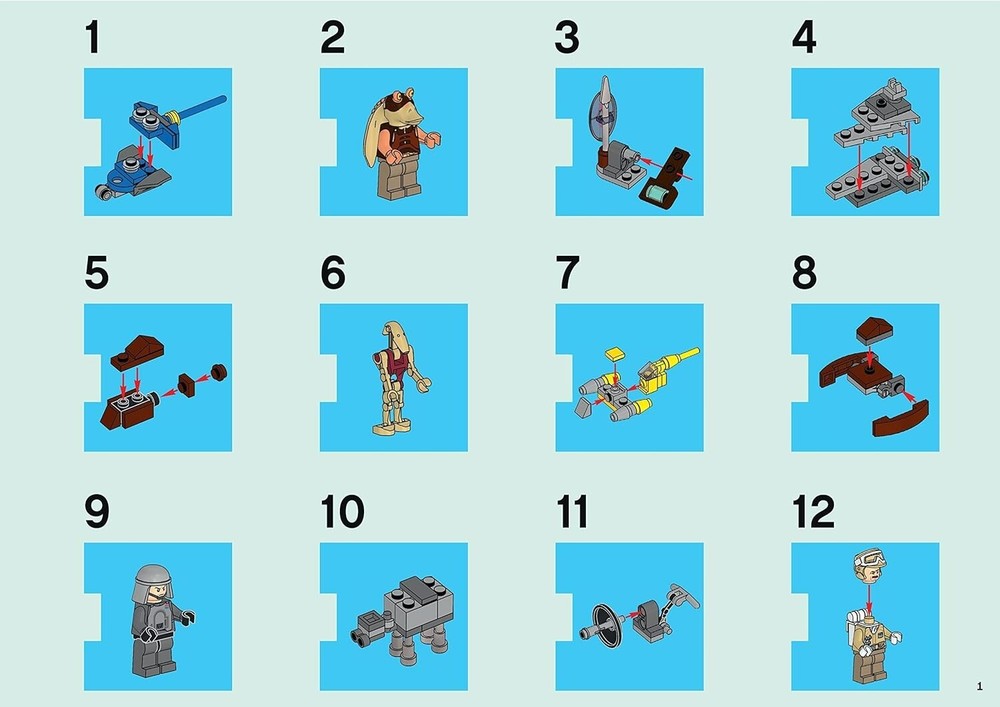 1

2

3

4

5

6

7

8

9

10

11

12

1