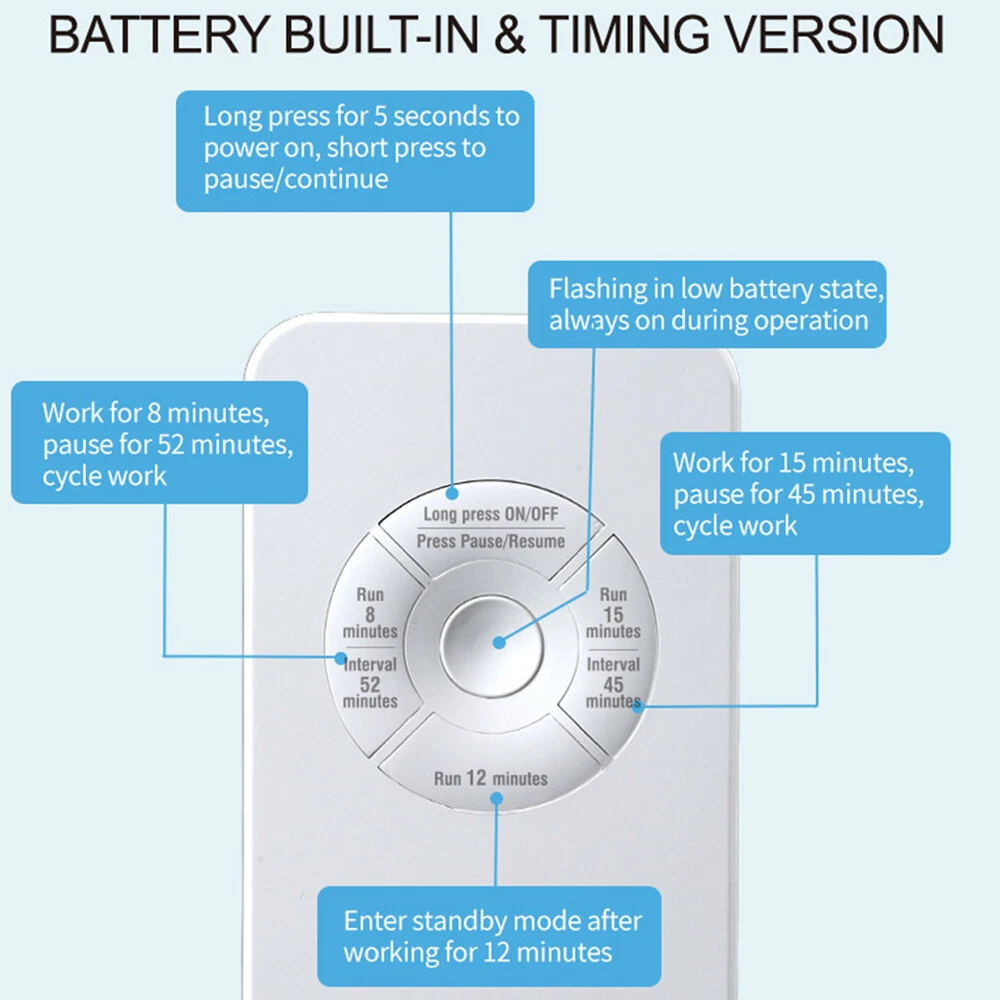 BATTERY BUILT-IN & TIMING VERSION

Long press for 5 seconds to power on, short press to pause/continue

Flashing in low battery state, always on during operation

Work for 8 minutes, pause for 52 minutes, cycle work

Work for 15 minutes, pause for 45 minutes, cycle work

Long press ON/OFF
Press Pause/Resume

Run 8 minutes
Interval 52 minutes

Run 15 minutes
Interval 45 minutes

Run 12 minutes

Enter standby mode after working for 12 minutes