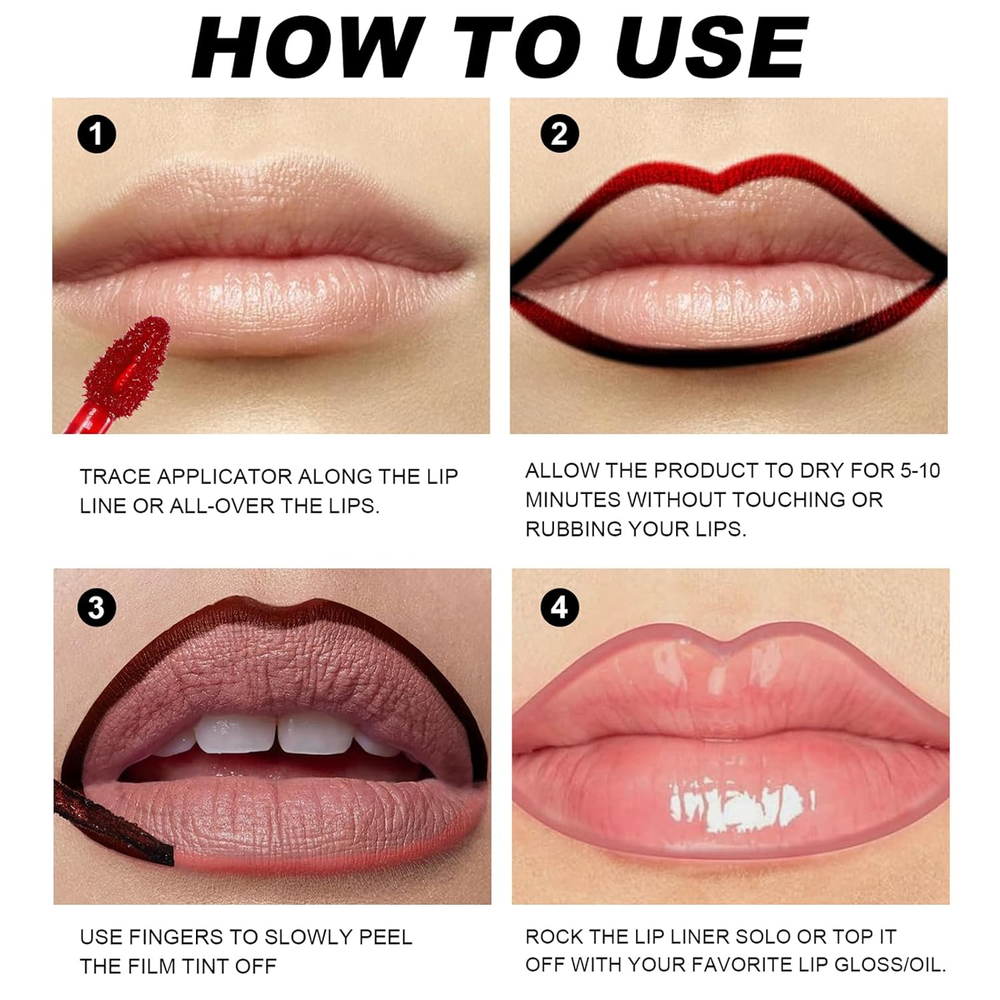 HOW TO USE

1

TRACE APPLICATOR ALONG THE LIP LINE OR ALL-OVER THE LIPS.

2

ALLOW THE PRODUCT TO DRY FOR 5-10 MINUTES WITHOUT TOUCHING OR RUBBING YOUR LIPS.

3

USE FINGERS TO SLOWLY PEEL THE FILM TINT OFF

4

ROCK THE LIP LINER SOLO OR TOP IT OFF WITH YOUR FAVORITE LIP GLOSS/OIL.