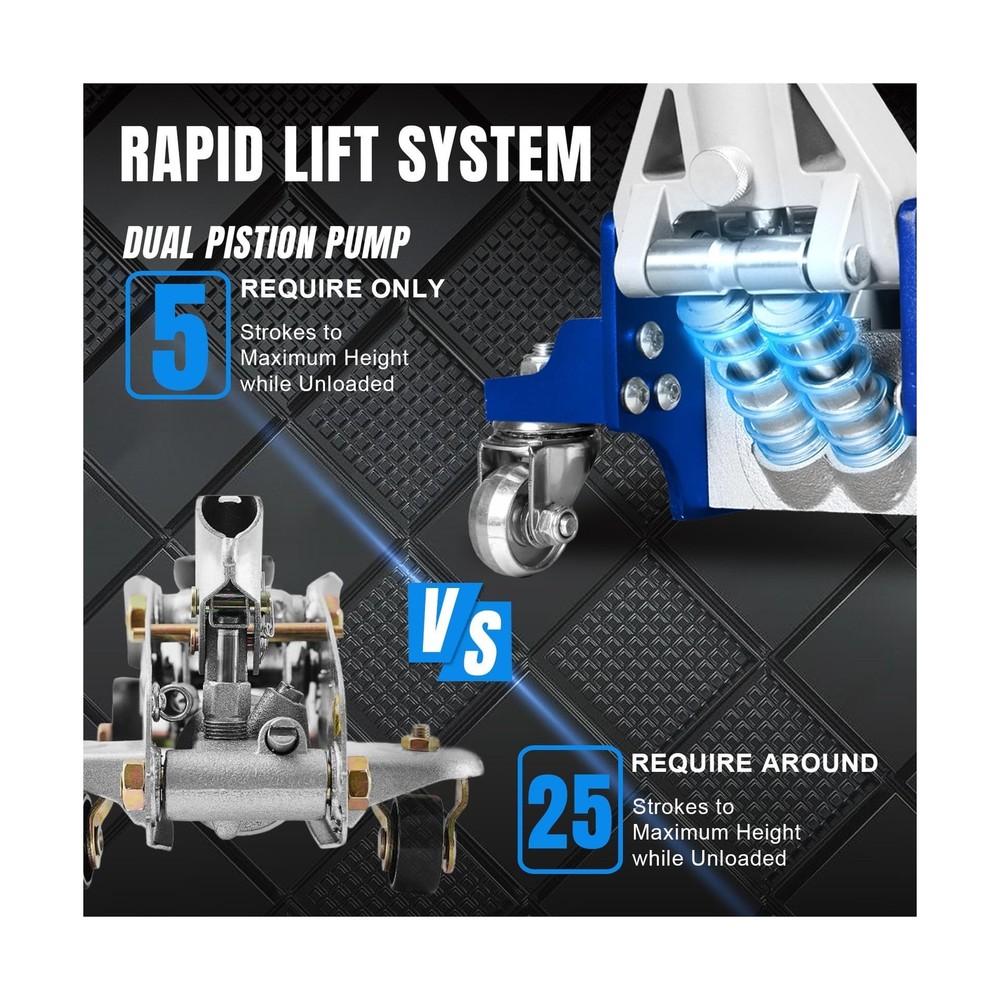 RAPID LIFT SYSTEM

DUAL PISTION PUMP

5 REQUIRE ONLY
Strokes to Maximum Height while Unloaded

VS

25 REQUIRE AROUND
Strokes to Maximum Height while Unloaded