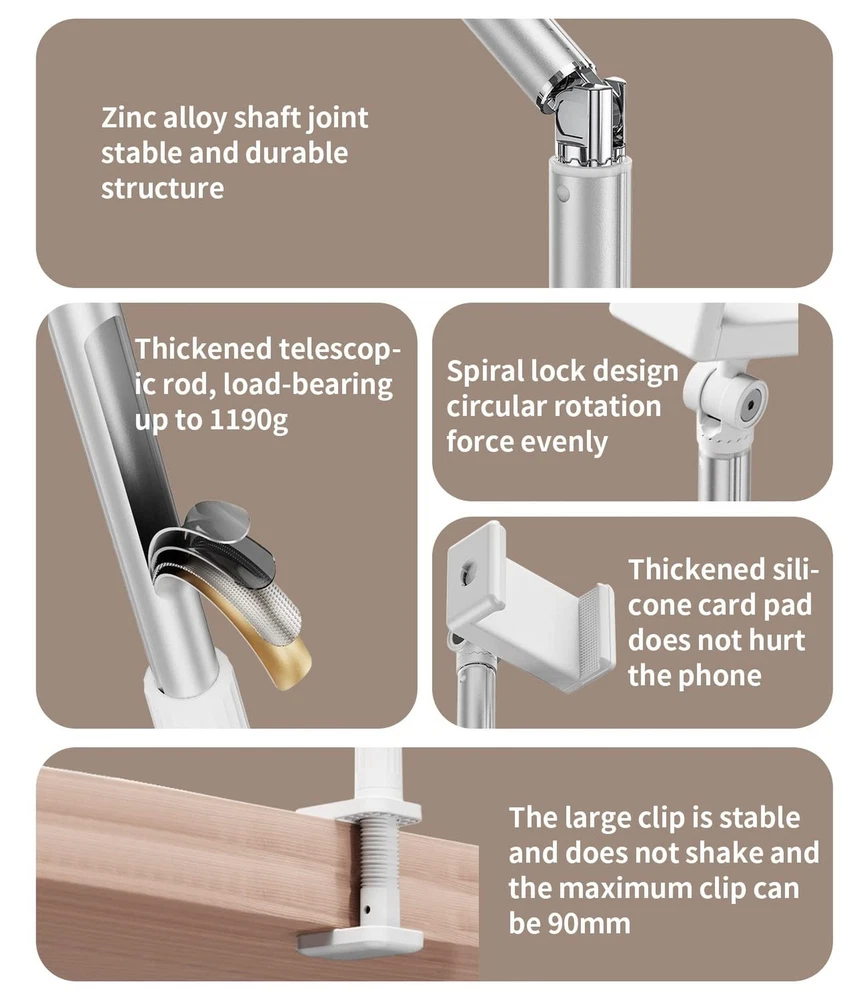 Zinc alloy shaft joint stable and durable structure

Thickened telescopic rod, load-bearing up to 1190g

Spiral lock design circular rotation force evenly

Thickened silicone card pad does not hurt the phone

The large clip is stable and does not shake and the maximum clip can be 90mm