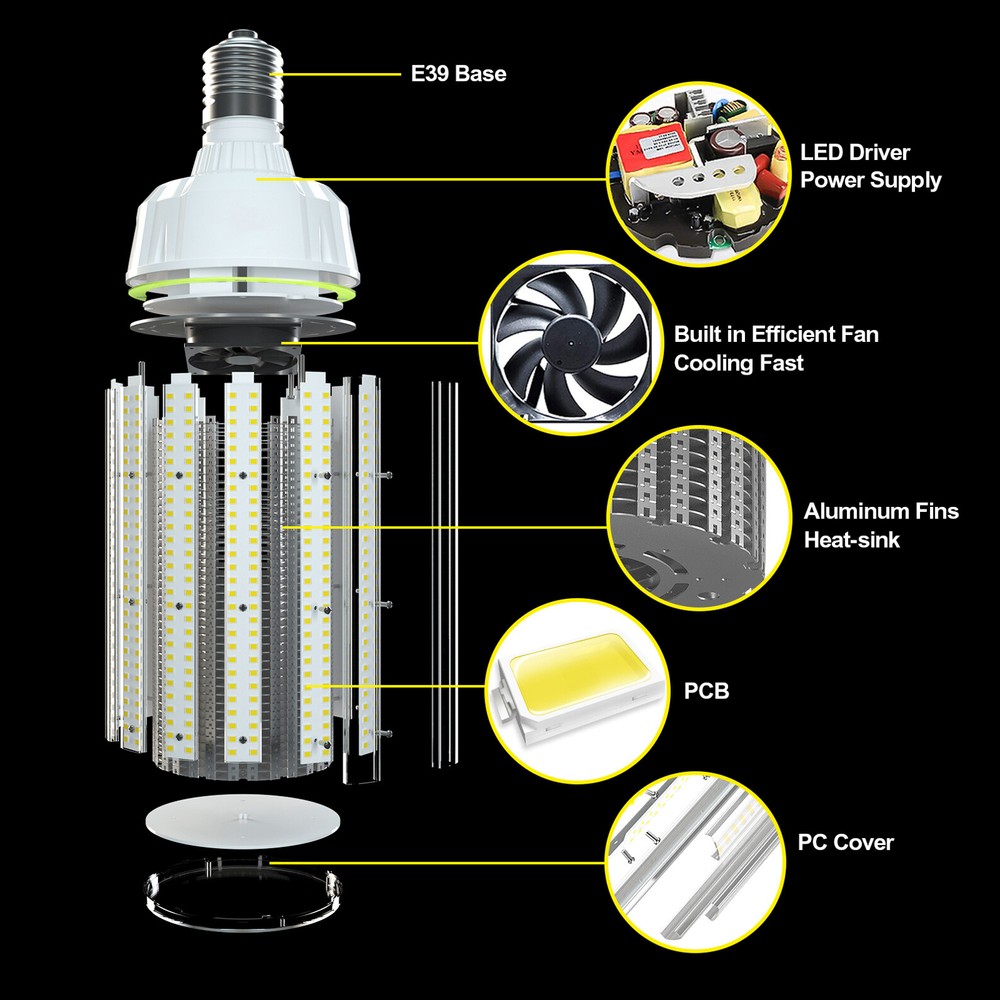 E39 Base

LED Driver
Power Supply

Built in Efficient Fan
Cooling Fast

Aluminum Fins
Heat-sink

PCB

PC Cover