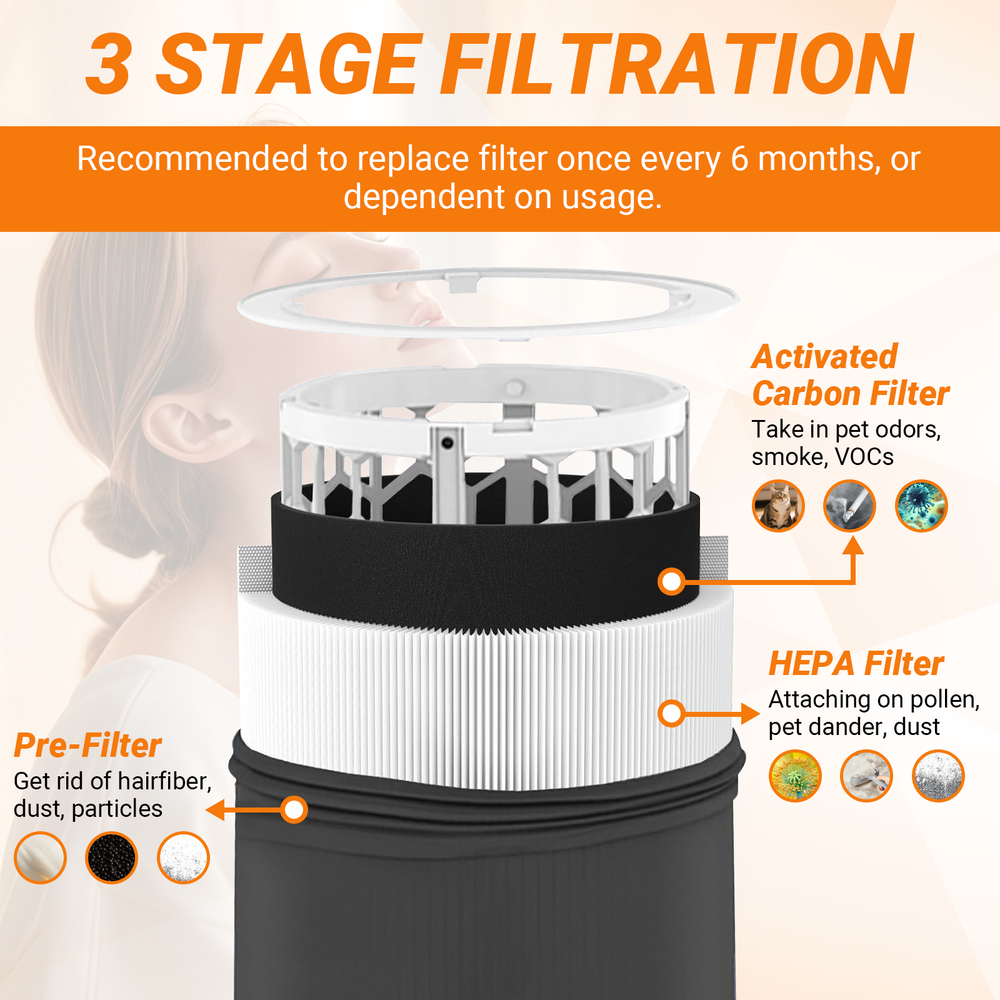 3 STAGE FILTRATION

Recommended to replace filter once every 6 months, or dependent on usage.

Activated Carbon Filter

Take in pet odors, smoke, VOCs

HEPA Filter

Attaching on pollen, pet dander, dust

Pre-Filter

Get rid of hairfiber, dust, particles