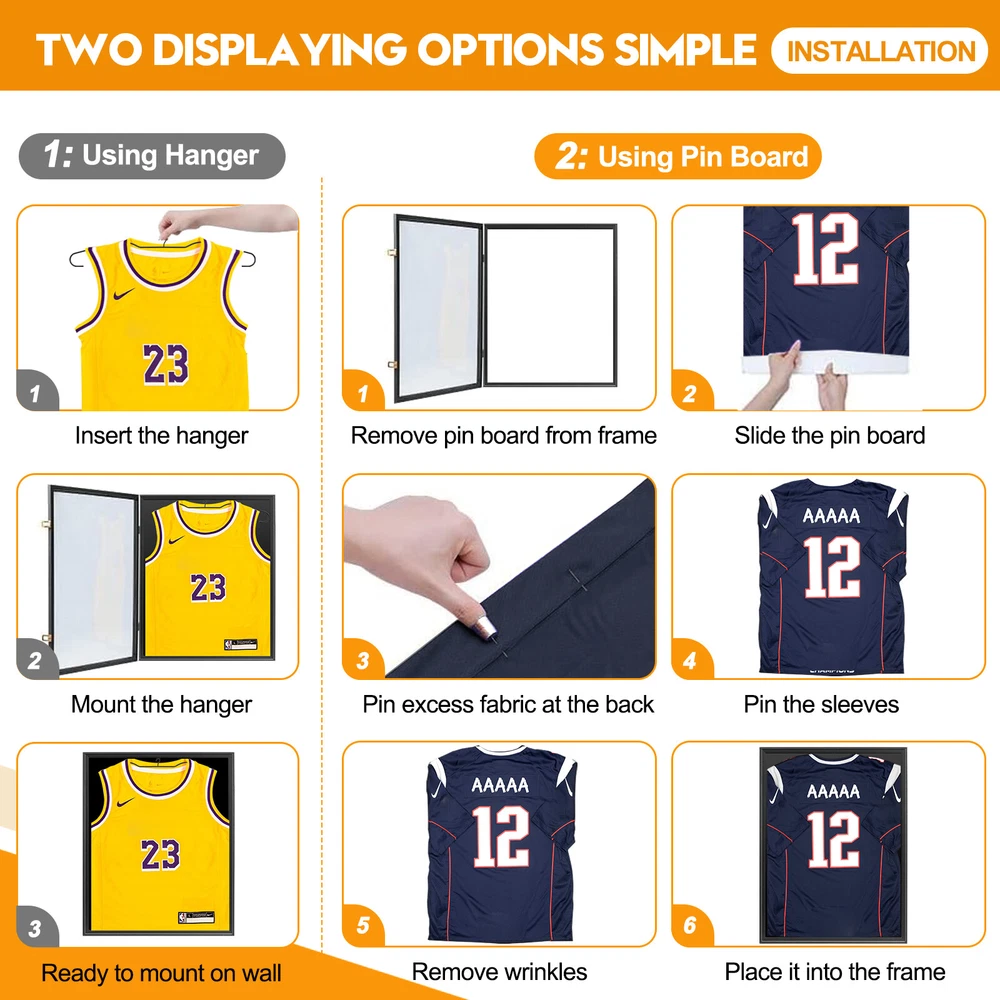 TWO DISPLAYING OPTIONS SIMPLE INSTALLATION

1: Using Hanger

23

1

Insert the hanger

23

2

Mount the hanger

23

3

Ready to mount on wall

2: Using Pin Board

1

Remove pin board from frame

12

2

Slide the pin board

3

Pin excess fabric at the back

AAAAA

12

4

Pin the sleeves

AAAAA

12

5

Remove wrinkles

AAAAA

12

6

Place it into the frame