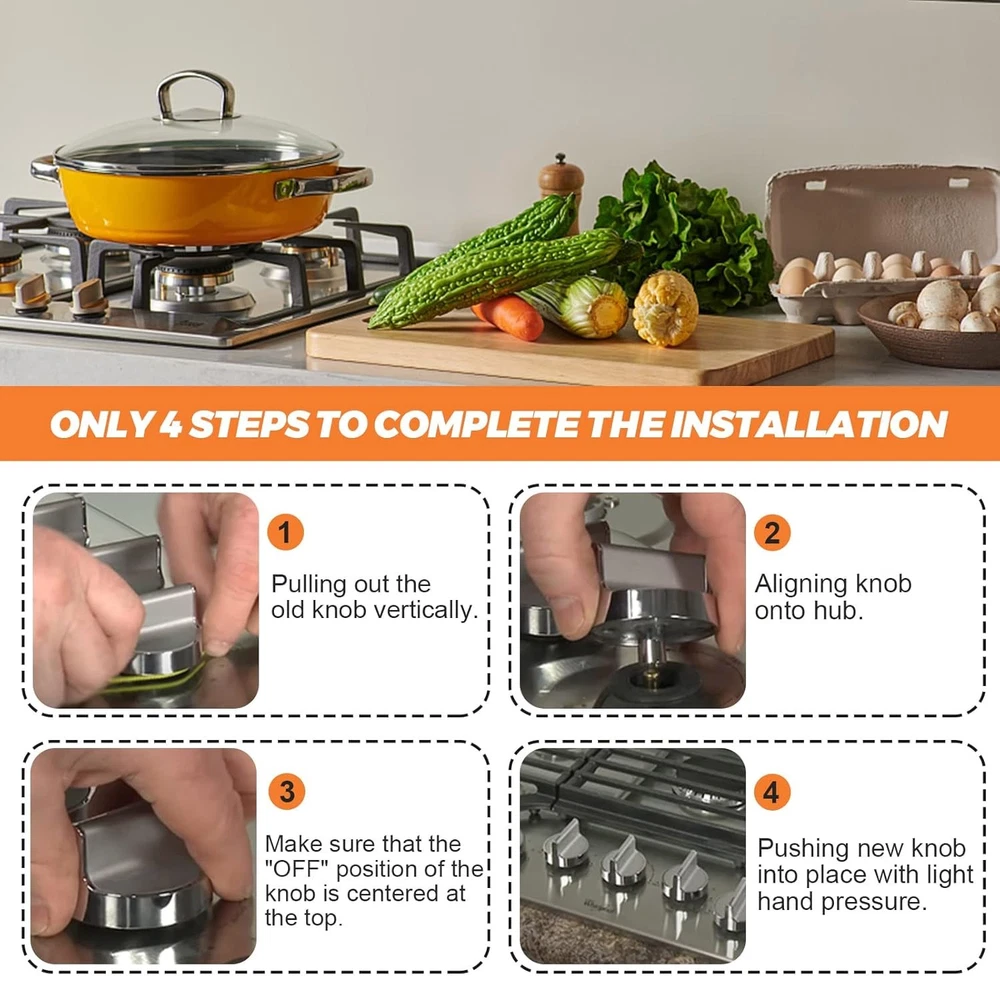 ONLY 4 STEPS TO COMPLETE THE INSTALLATION

1
Pulling out the old knob vertically.

2
Aligning knob onto hub.

3
Make sure that the "OFF" position of the knob is centered at the top.

4
Pushing new knob into place with light hand pressure.