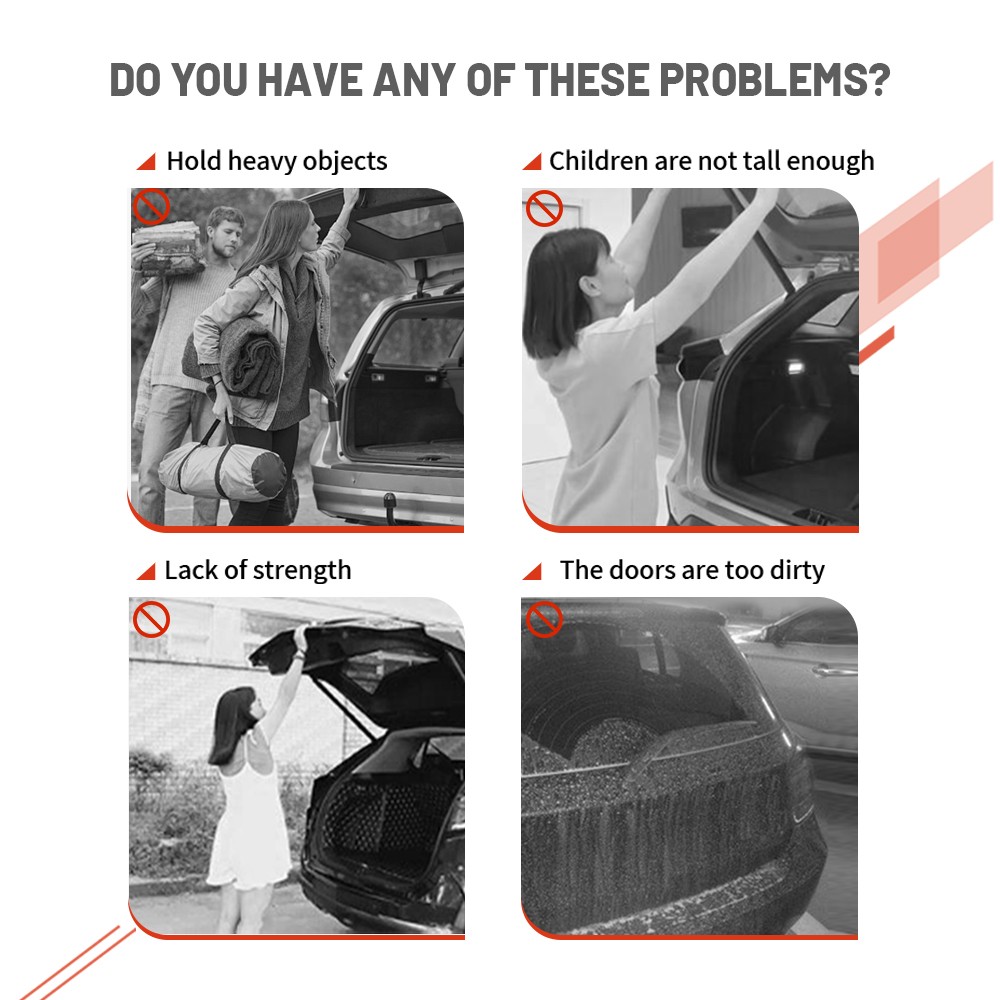 DO YOU HAVE ANY OF THESE PROBLEMS?

Hold heavy objects

Children are not tall enough

Lack of strength

The doors are too dirty