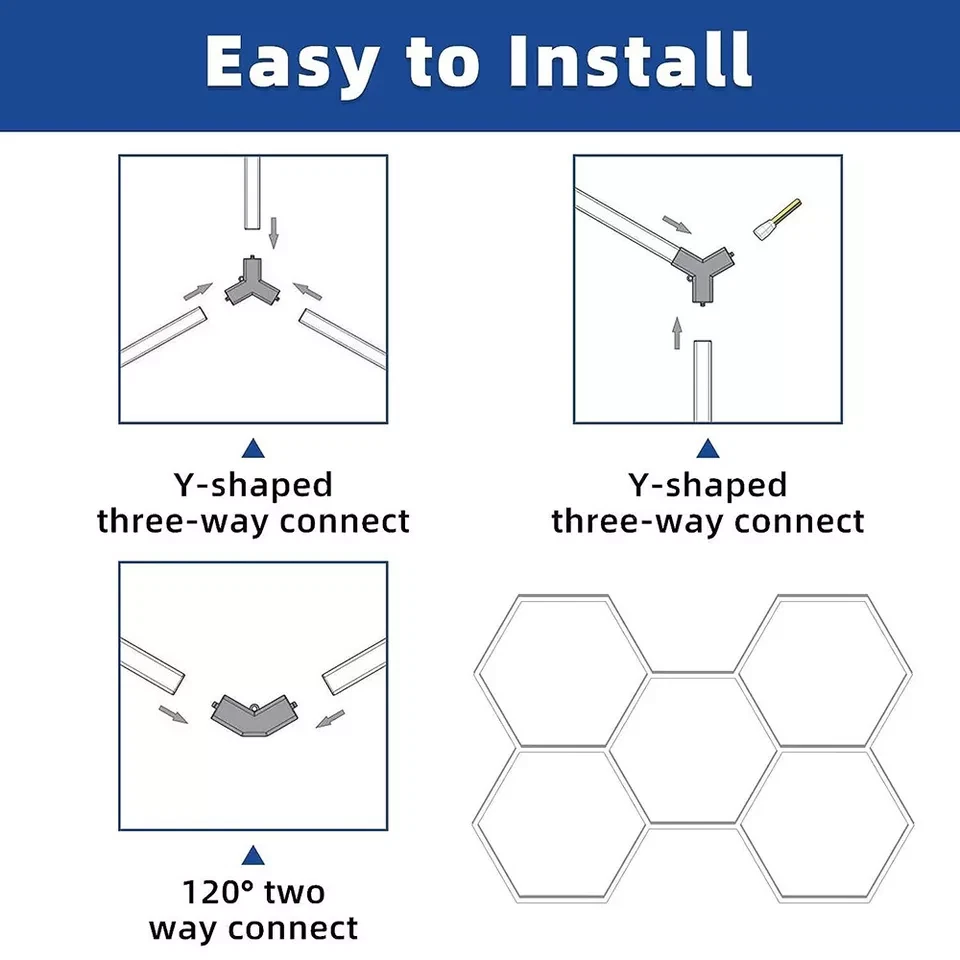 Easy to Install

Y-shaped
three-way connect

Y-shaped
three-way connect

120° two
way connect