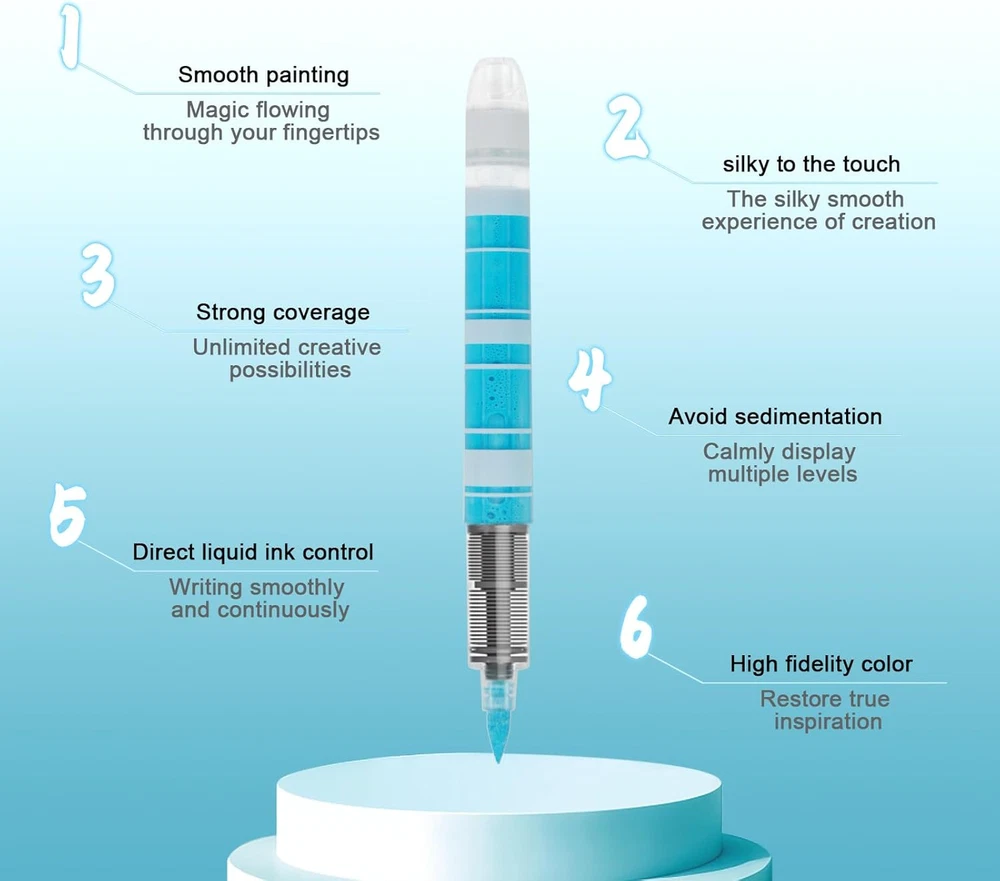 1

Smooth painting

Magic flowing through your fingertips

2

silky to the touch

The silky smooth experience of creation

3

Strong coverage

Unlimited creative possibilities

4

Avoid sedimentation

Calmly display multiple levels

5

Direct liquid ink control

Writing smoothly and continuously

6

High fidelity color

Restore true inspiration